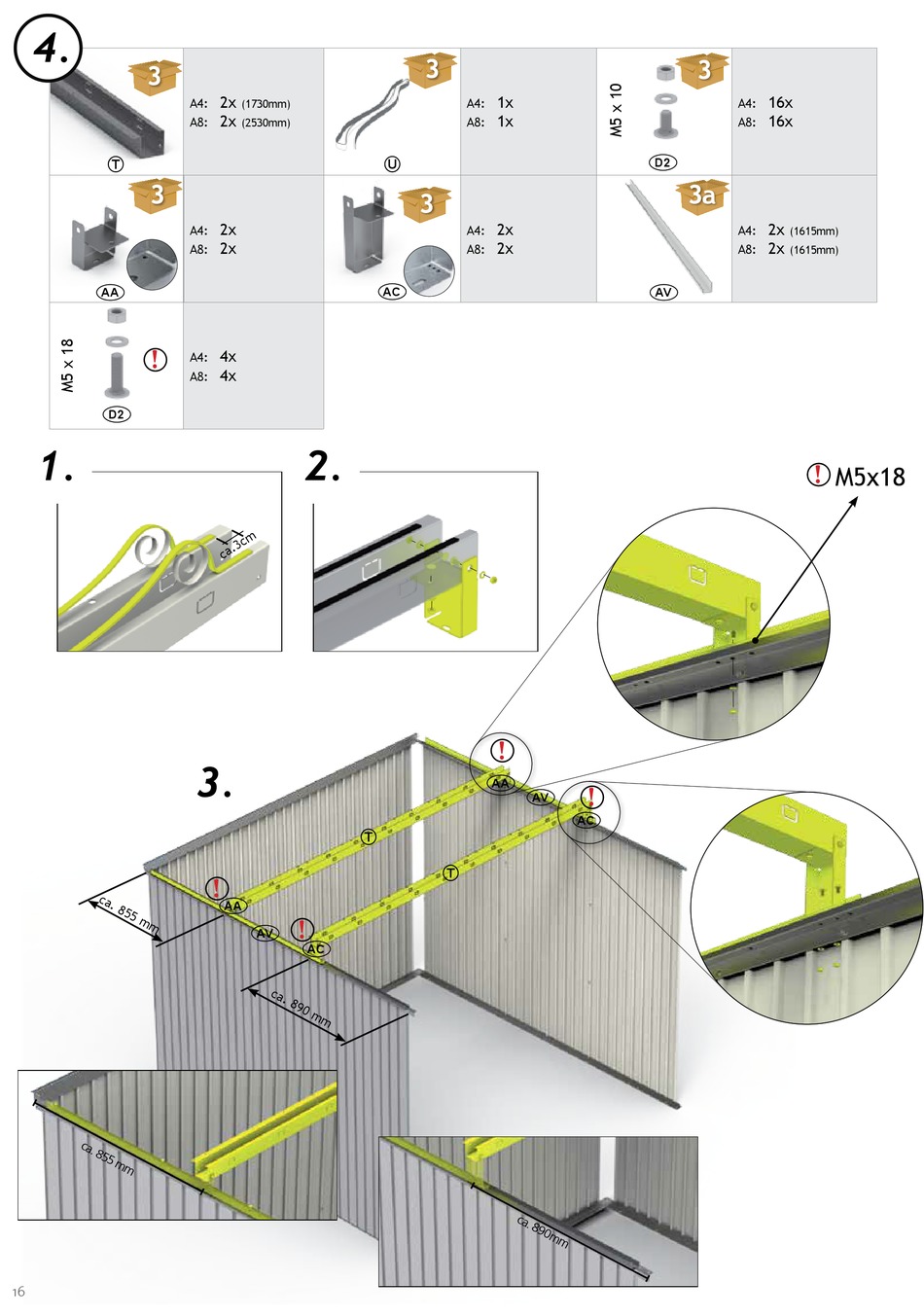 4.

3
T
A4: 2x (1730mm)
A8: 2x (2530mm)

3
U
A4: 1x
A8: 1x

M5 x 10
3
D2
A4: 16x
A8: 16x

3
AA
A4: 2x
A8: 2x

3
AC
A4: 2x
A8: 2x

3a
AV
A4: 2x (1615mm)
A8: 2x (1615mm)

M5 x 18
!
D2
A4: 4x
A8: 4x

1.
ca.3cm

2.

! M5x18

3.
!
AA
AV
!
AC
T
T
!
AA
AV
!
AC
ca. 855 mm
ca. 890 mm

ca. 855 mm

ca. 890mm

16