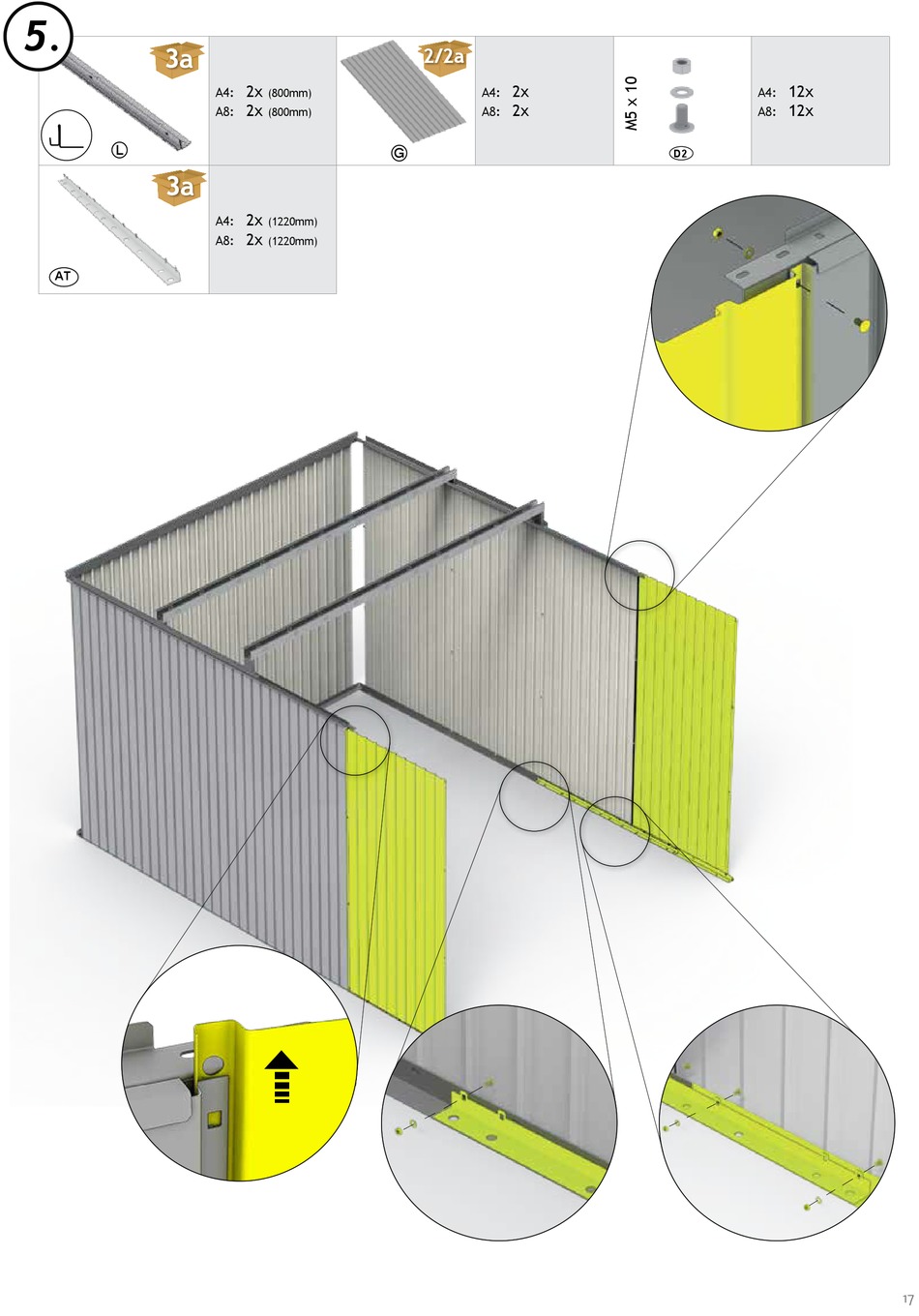 5.

3a

L

A4: 2x (800mm)
A8: 2x (800mm)

2/2a

G

A4: 2x
A8: 2x

M5 x 10

D2

A4: 12x
A8: 12x

3a

AT

A4: 2x (1220mm)
A8: 2x (1220mm)

17