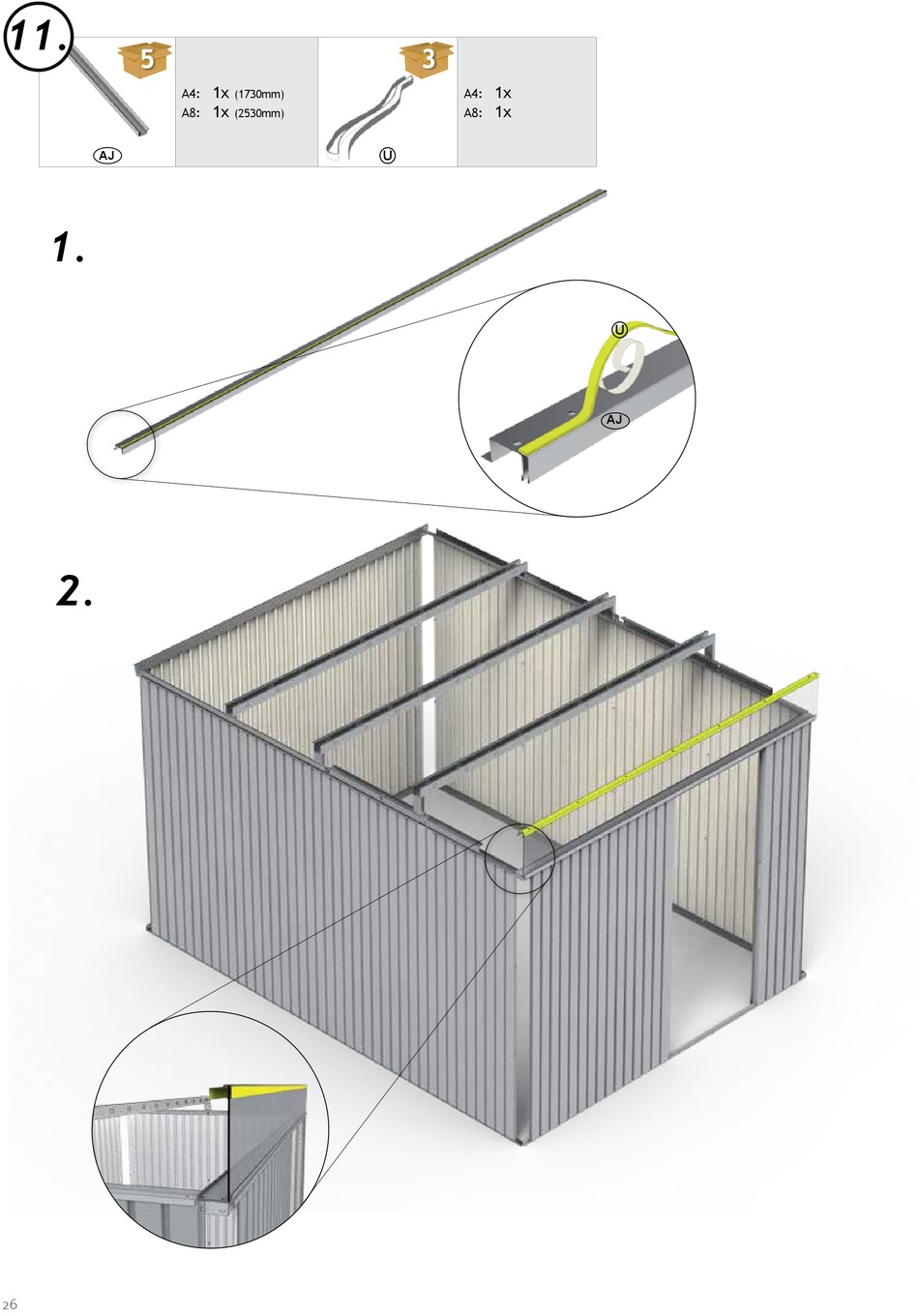 11.

5

AJ

A4: 1x (1730mm)
A8: 1x (2530mm)

3

U

A4: 1x
A8: 1x

1.

U

AJ

2.

26