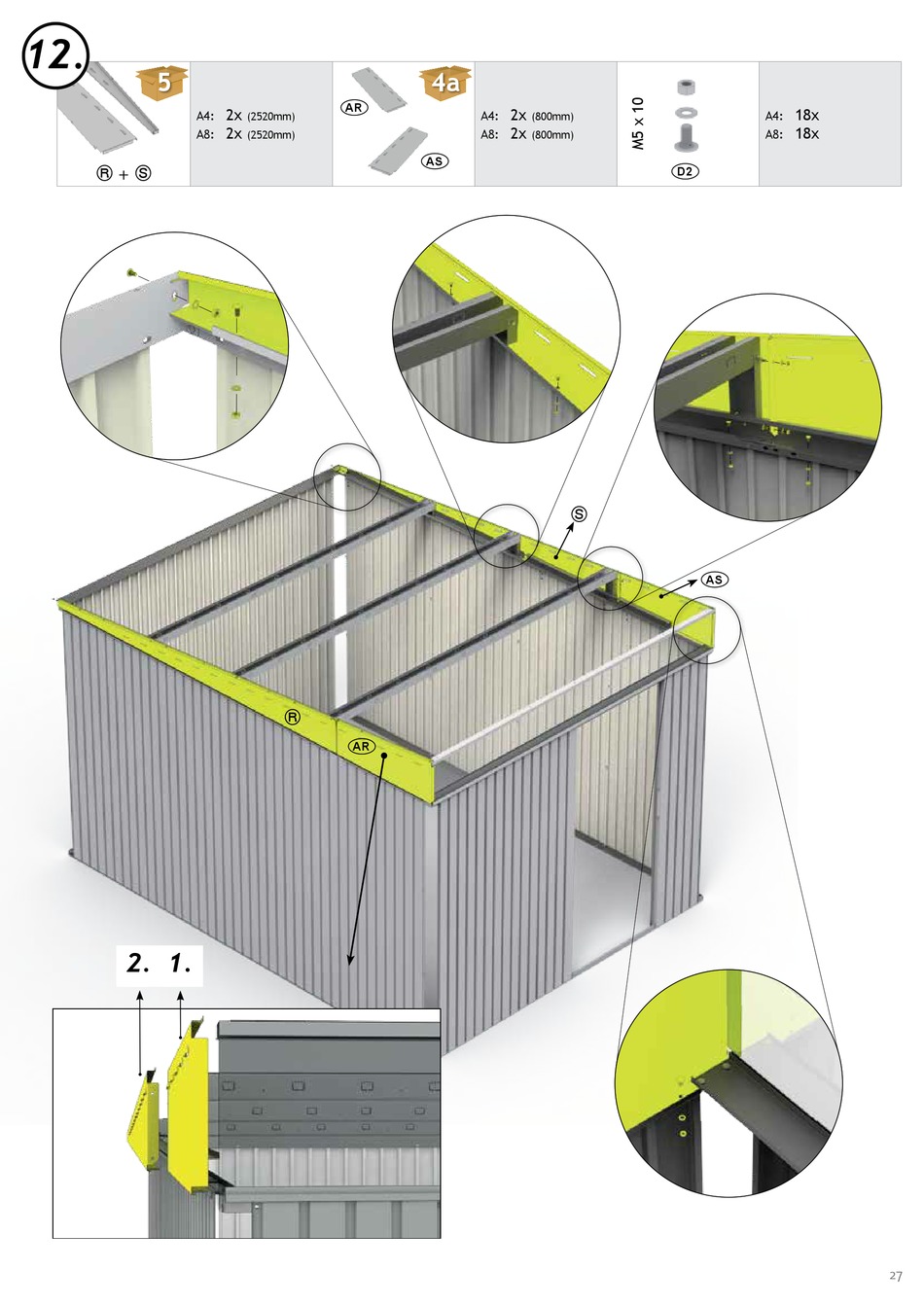 12.

5

Ⓡ + Ⓢ

A4: 2x (2520mm)
A8: 2x (2520mm)

4a

AR

AS

A4: 2x (800mm)
A8: 2x (800mm)

M5 x 10

D2

A4: 18x
A8: 18x

Ⓢ

AS

Ⓡ

AR

2. 1.

27