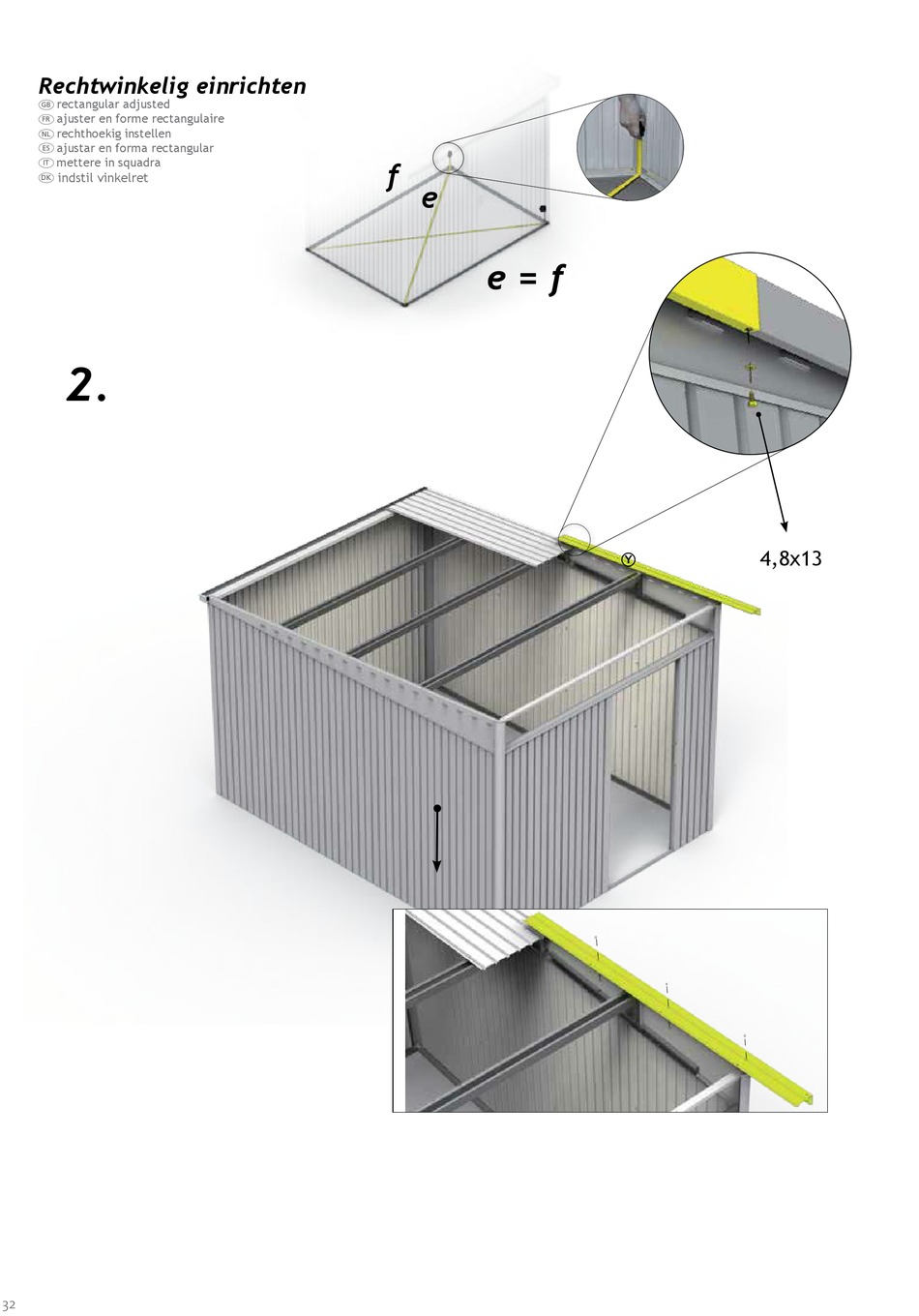 Rechtwinkelig einrichten
GB rectangular adjusted
FR ajuster en forme rectangulaire
NL rechthoekig instellen
ES ajustar en forma rectangular
IT mettere in squadra
DK indstil vinkelret

f
e

e = f

2.

Y

4,8x13

32