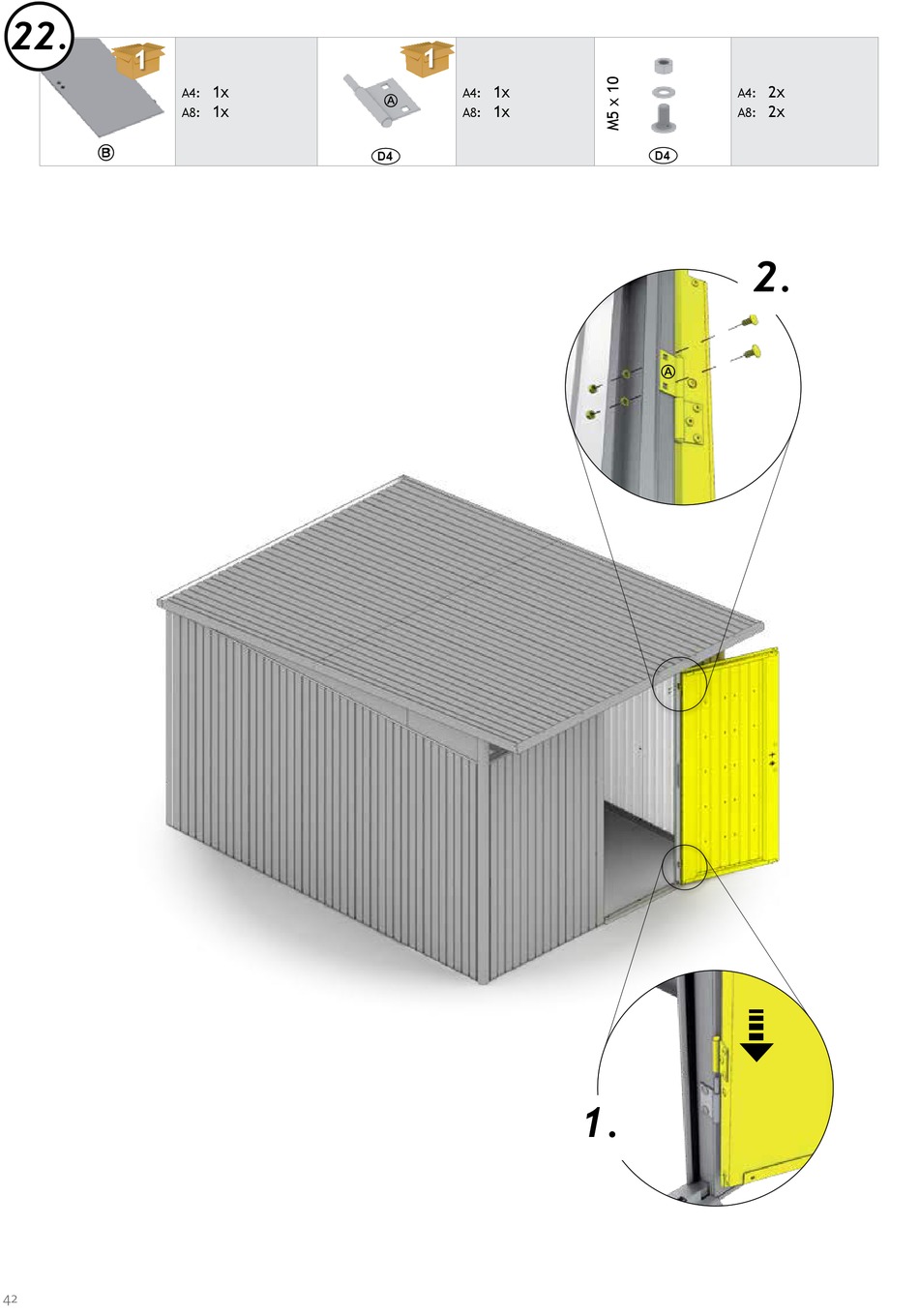 22.

1

B

A4: 1x
A8: 1x

1

A

D4

A4: 1x
A8: 1x

M5 x 10

D4

A4: 2x
A8: 2x

2.

A

1.

42