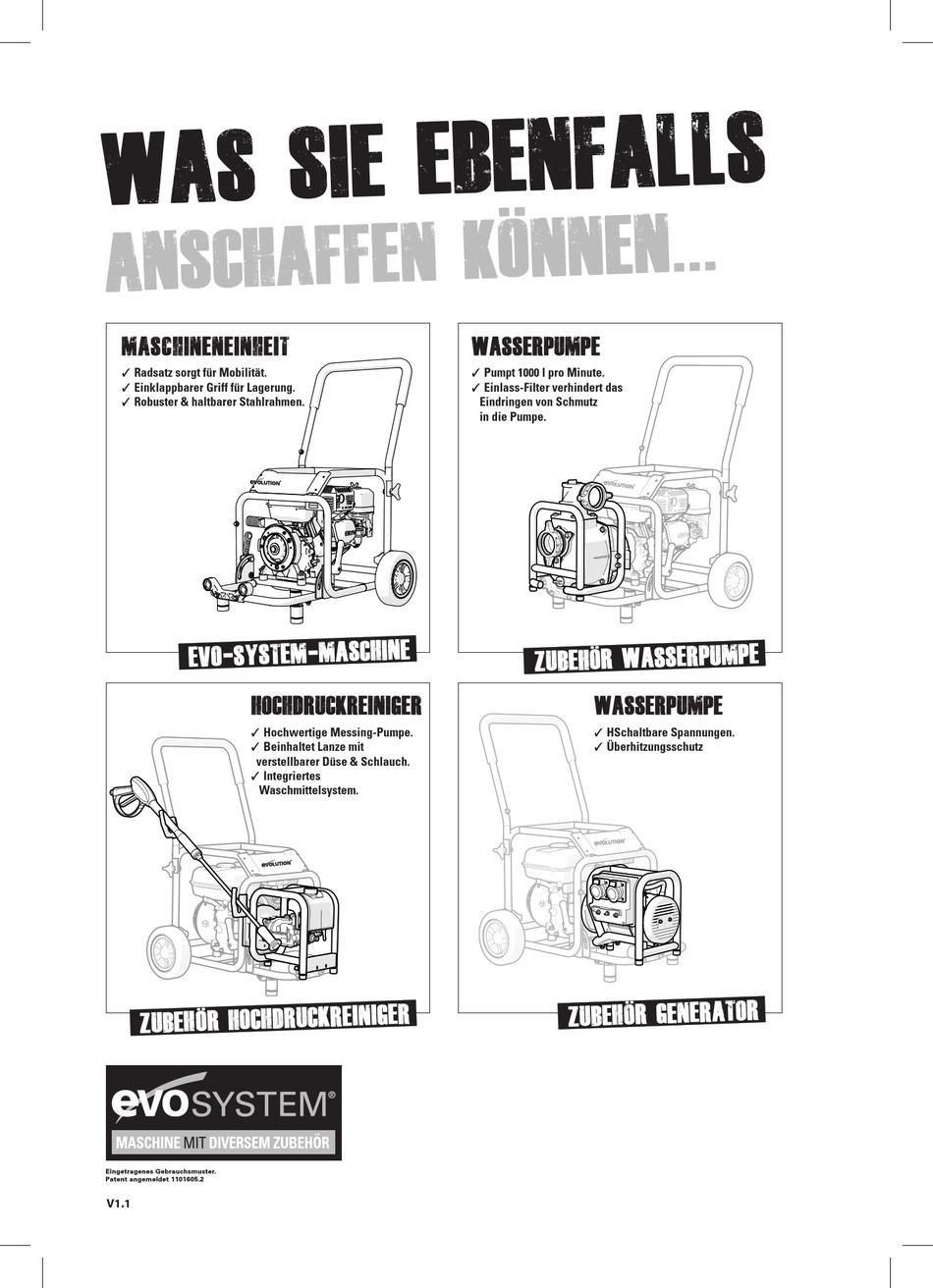 WAS SIE EBENFALLS
ANSCHAFFEN KÖNNEN...

MASCHINENEINHEIT
✓ Radsatz sorgt für Mobilität.
✓ Einklappbarer Griff für Lagerung.
✓ Robuster & haltbarer Stahlrahmen.

EVOLUTION

EVO-SYSTEM-MASCHINE

WASSERPUMPE
✓ Pumpt 1000 l pro Minute.
✓ Einlass-Filter verhindert das Eindringen von Schmutz in die Pumpe.

EVOLUTION

ZUBEHÖR WASSERPUMPE

HOCHDRUCKREINIGER
✓ Hochwertige Messing-Pumpe.
✓ Beinhaltet Lanze mit verstellbarer Düse & Schlauch.
✓ Integriertes Waschmittelsystem.

EVOLUTION

ZUBEHÖR HOCHDRUCKREINIGER

WASSERPUMPE
✓ HSchaltbare Spannungen.
✓ Überhitzungsschutz

EVOLUTION

ZUBEHÖR GENERATOR

evoSYSTEM®
MASCHINE MIT DIVERSEM ZUBEHÖR

Eingetragenes Gebrauchsmuster.
Patent angemeldet 1101605.2

V1.1