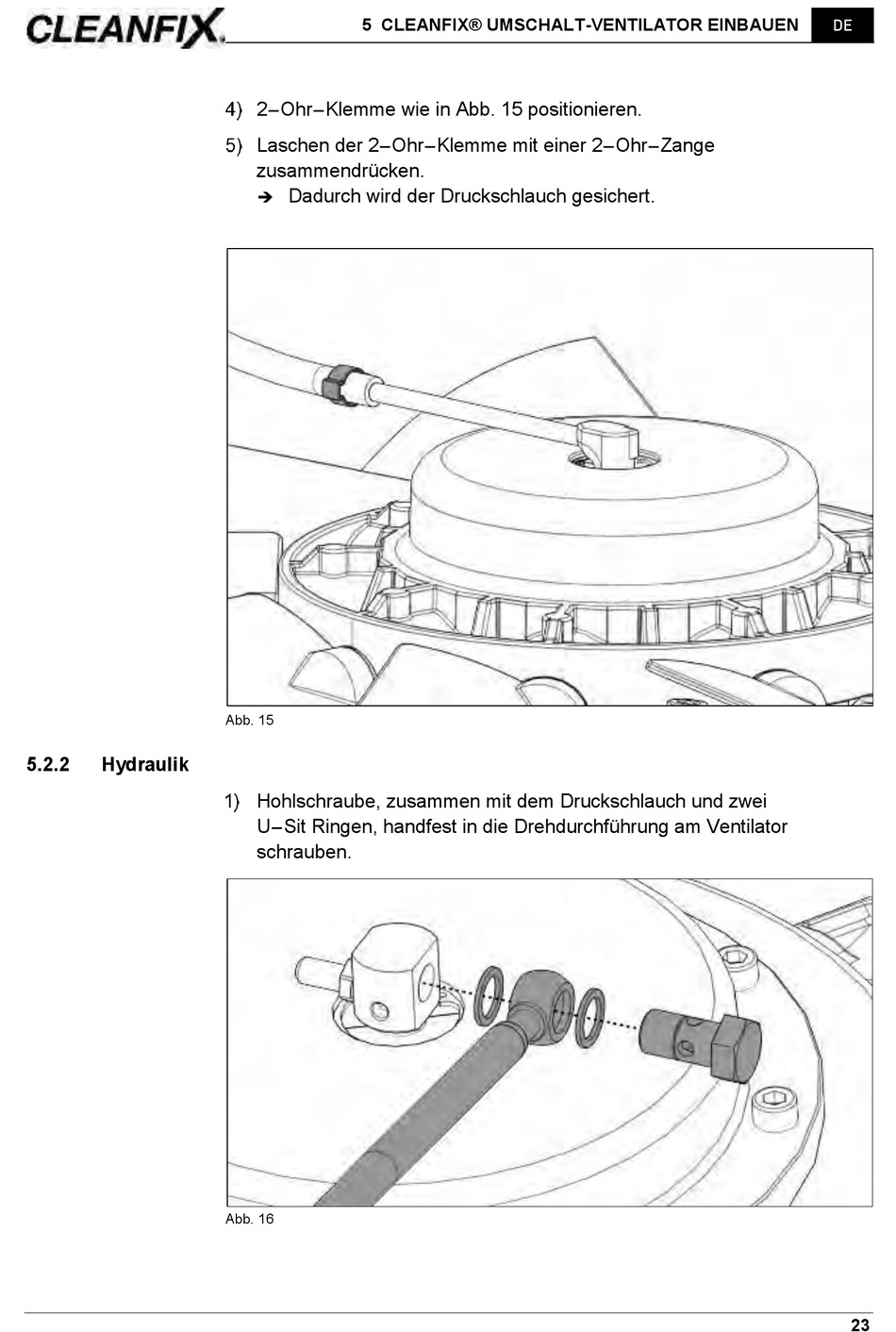 CLEANFIX

5 CLEANFIX® UMSCHALT-VENTILATOR EINBAUEN DE

4) 2–Ohr–Klemme wie in Abb. 15 positionieren.

5) Laschen der 2–Ohr–Klemme mit einer 2–Ohr–Zange zusammendrücken.
➔ Dadurch wird der Druckschlauch gesichert.

Abb. 15

5.2.2 Hydraulik

1) Hohlschraube, zusammen mit dem Druckschlauch und zwei U–Sit Ringen, handfest in die Drehdurchführung am Ventilator schrauben.

Abb. 16

23