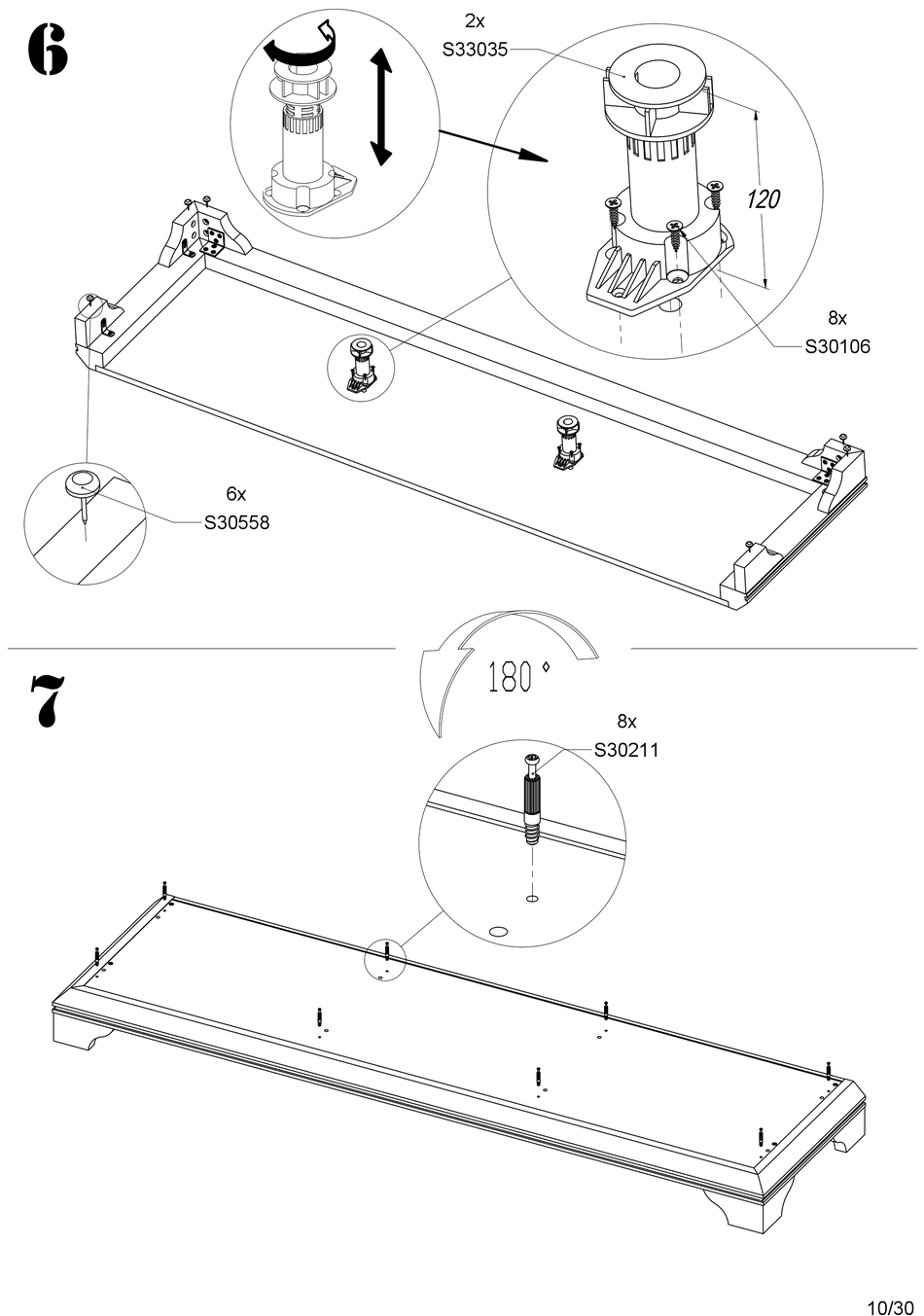 6

2x
S33035

120

8x
S30106

6x
S30558

180°

7

8x
S30211

10/30