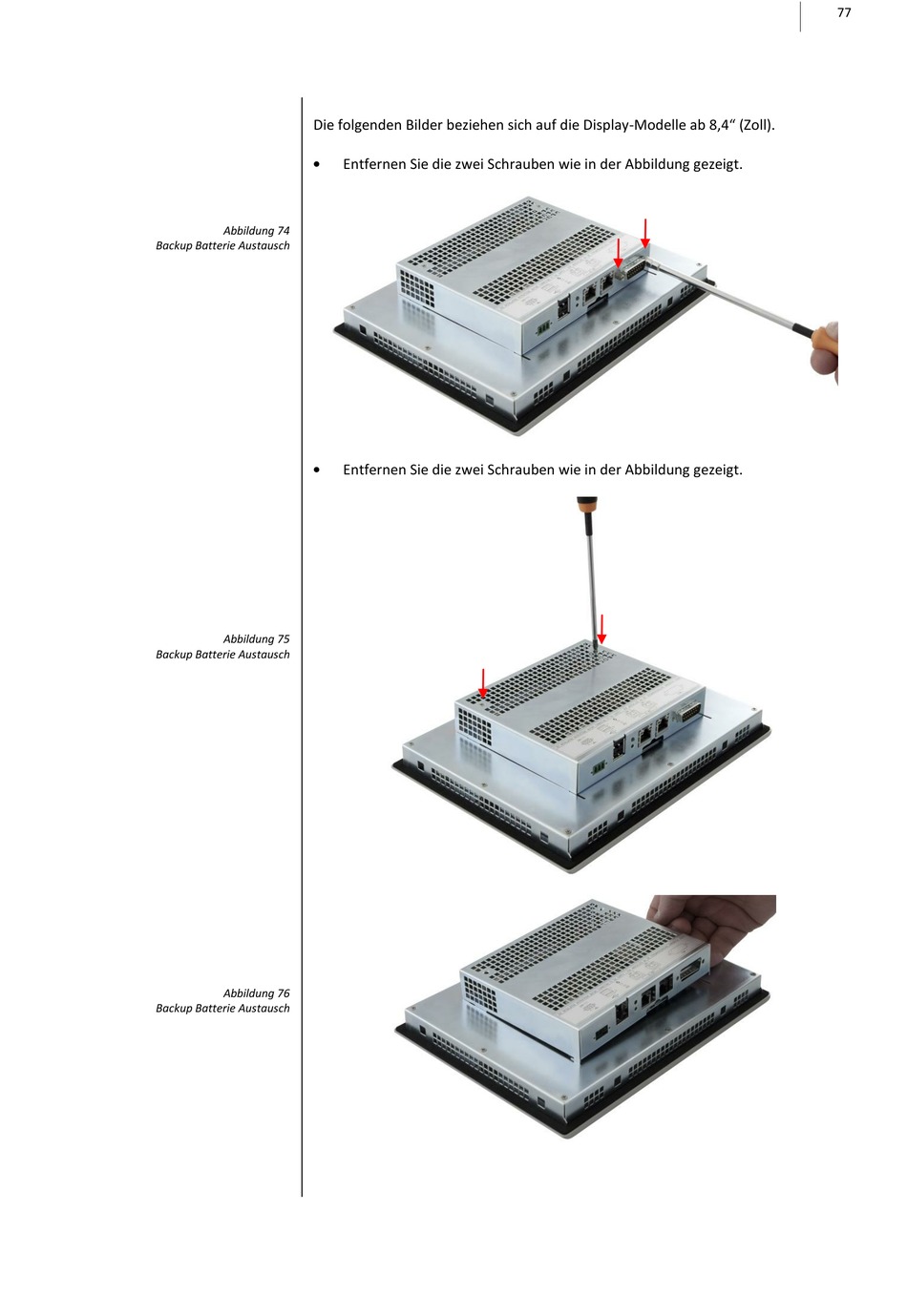 77

Die folgenden Bilder beziehen sich auf die Display-Modelle ab 8,4“ (Zoll).

• Entfernen Sie die zwei Schrauben wie in der Abbildung gezeigt.

Abbildung 74
Backup Batterie Austausch

• Entfernen Sie die zwei Schrauben wie in der Abbildung gezeigt.

Abbildung 75
Backup Batterie Austausch

Abbildung 76
Backup Batterie Austausch