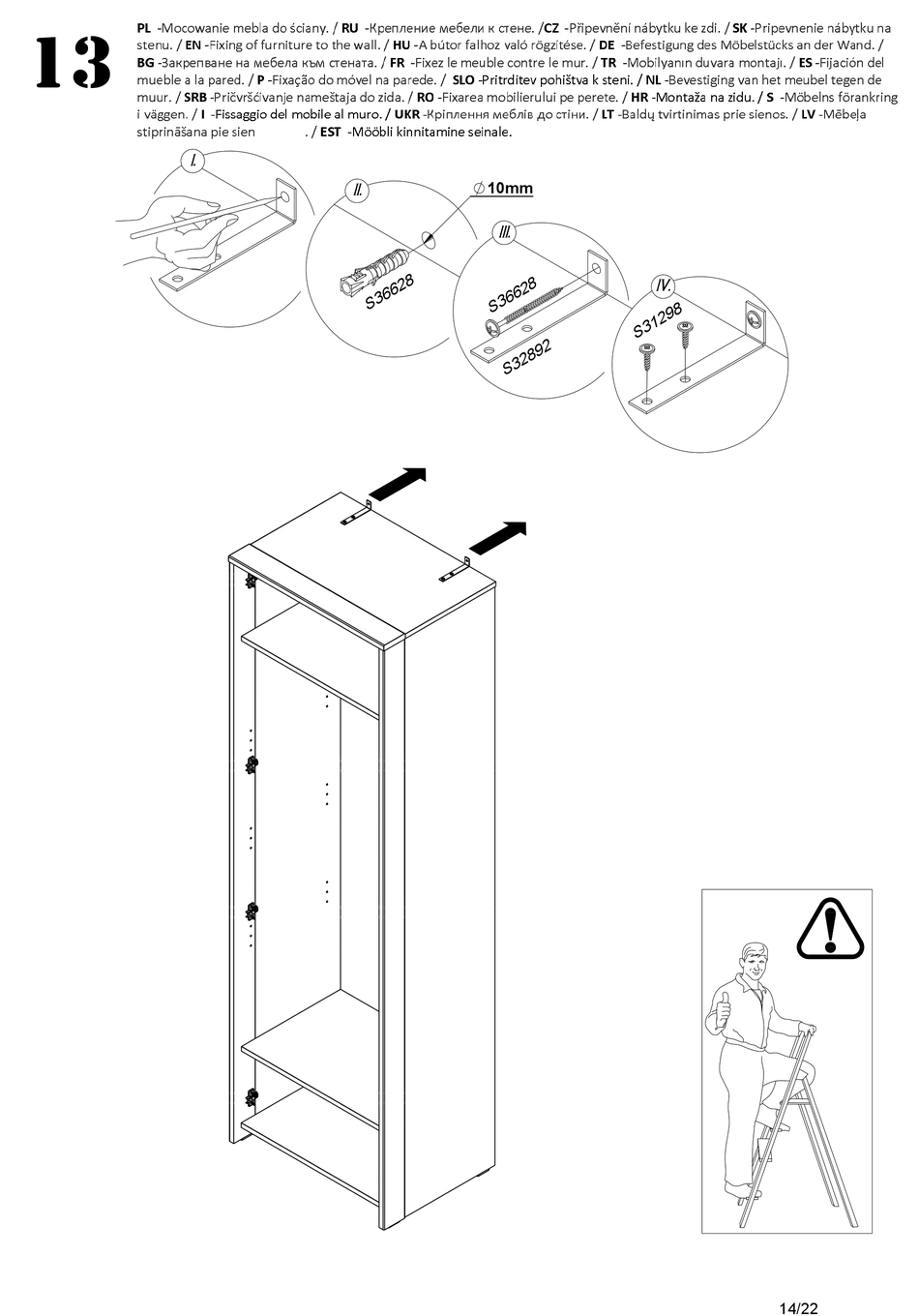 13

PL -Mocowanie mebla do ściany. / RU -Крепление мебели к стене. /CZ -Připevnění nábytku ke zdi. / SK -Pripevnenie nábytku na stenu. / EN -Fixing of furniture to the wall. / HU -A bútor falhoz való rögzítése. / DE -Befestigung des Möbelstücks an der Wand. / BG -Закрепване на мебела към стената. / FR -Fixez le meuble contre le mur. / TR -Mobilyanın duvara montajı. / ES -Fijación del mueble a la pared. / P -Fixação do móvel na parede. / SLO -Pritrditev pohištva k steni. / NL -Bevestiging van het meubel tegen de muur. / SRB -Pričvršćivanje nameštaja do zida. / RO -Fixarea mobilierului pe perete. / HR -Montaža na zidu. / S -Möbelns förankring i väggen. / I -Fissaggio del mobile al muro. / UKR -Кріплення меблів до стіни. / LT -Baldų tvirtinimas prie sienos. / LV -Mēbeļa stiprināšana pie sien . / EST -Mööbli kinnitamine seinale.

I.

II.

$\varnothing$10mm

S36628

III.

S36628

S32892

IV.

S31298

14/22