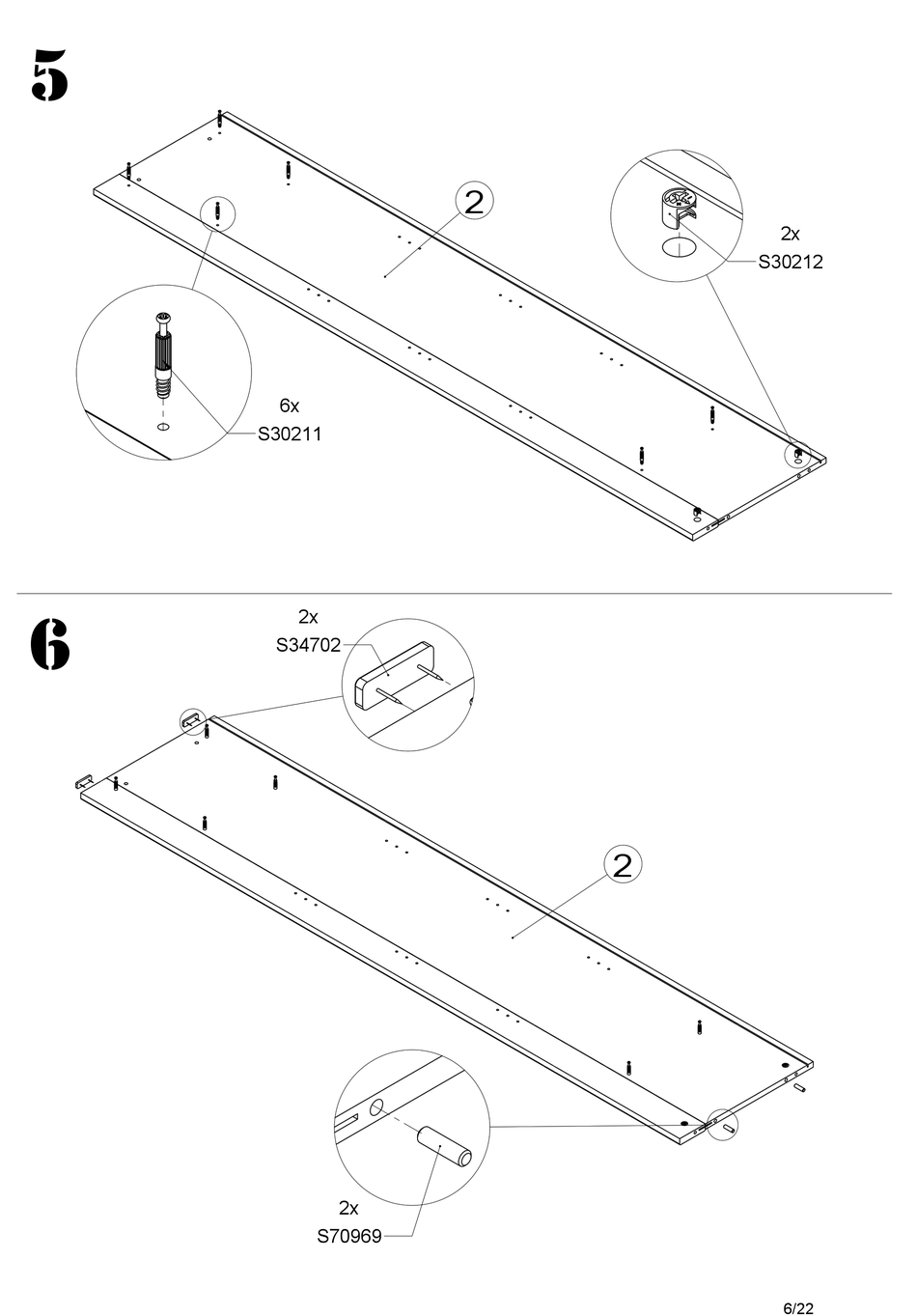 5

2

2x
S30212

6x
S30211

6

2x
S34702

2

2x
S70969

6/22