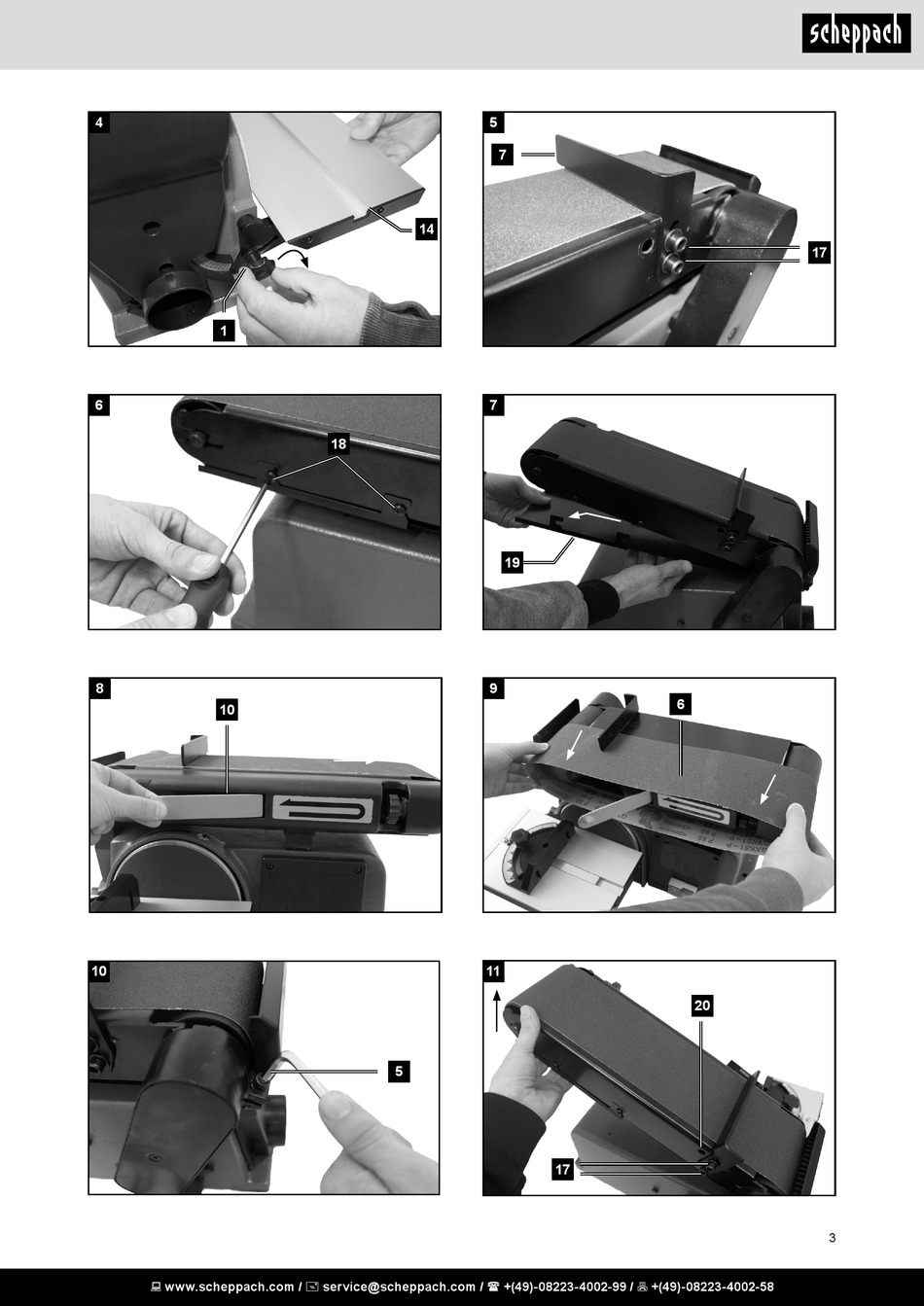 scheppach

4

14

1

5

7

17

6

18

7

19

8

10

9

6

10

5

11

20

17

3

www.scheppach.com / service@scheppach.com / +(49)-08223-4002-99 / +(49)-08223-4002-58