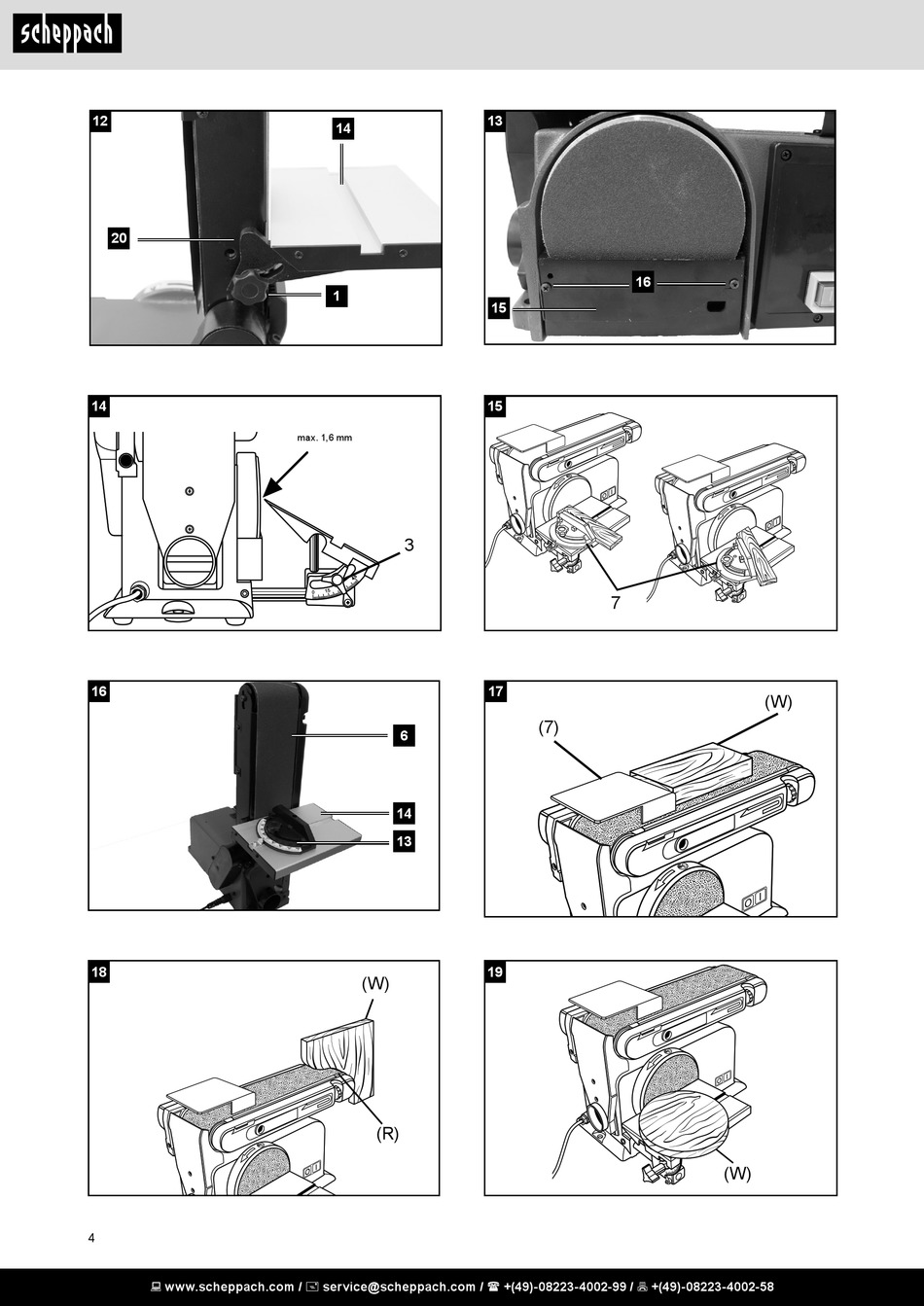 scheppach

12
14
20
1

13
16
15

14
max. 1,6 mm
3

15
7

16
6
14
13

17
(W)
(7)

18
(W)
(R)

19
(W)

4

www.scheppach.com / service@scheppach.com / +(49)-08223-4002-99 / +(49)-08223-4002-58