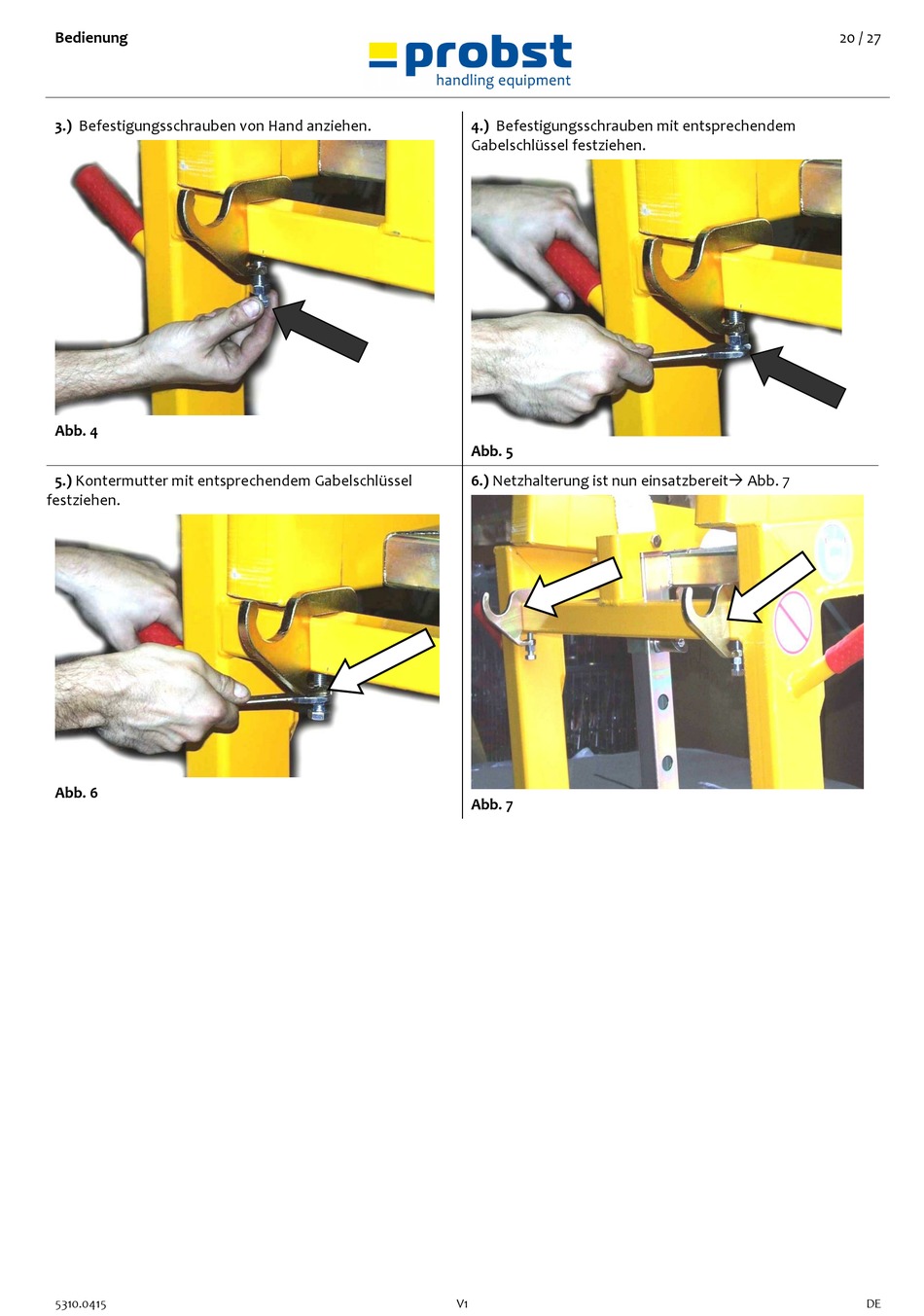 Bedienung

probst
handling equipment

20 / 27

3.) Befestigungsschrauben von Hand anziehen.

Abb. 4

4.) Befestigungsschrauben mit entsprechendem Gabelschlüssel festziehen.

Abb. 5

5.) Kontermutter mit entsprechendem Gabelschlüssel festziehen.

Abb. 6

6.) Netzhalterung ist nun einsatzbereit→ Abb. 7

Abb. 7

5310.0415

V1

DE