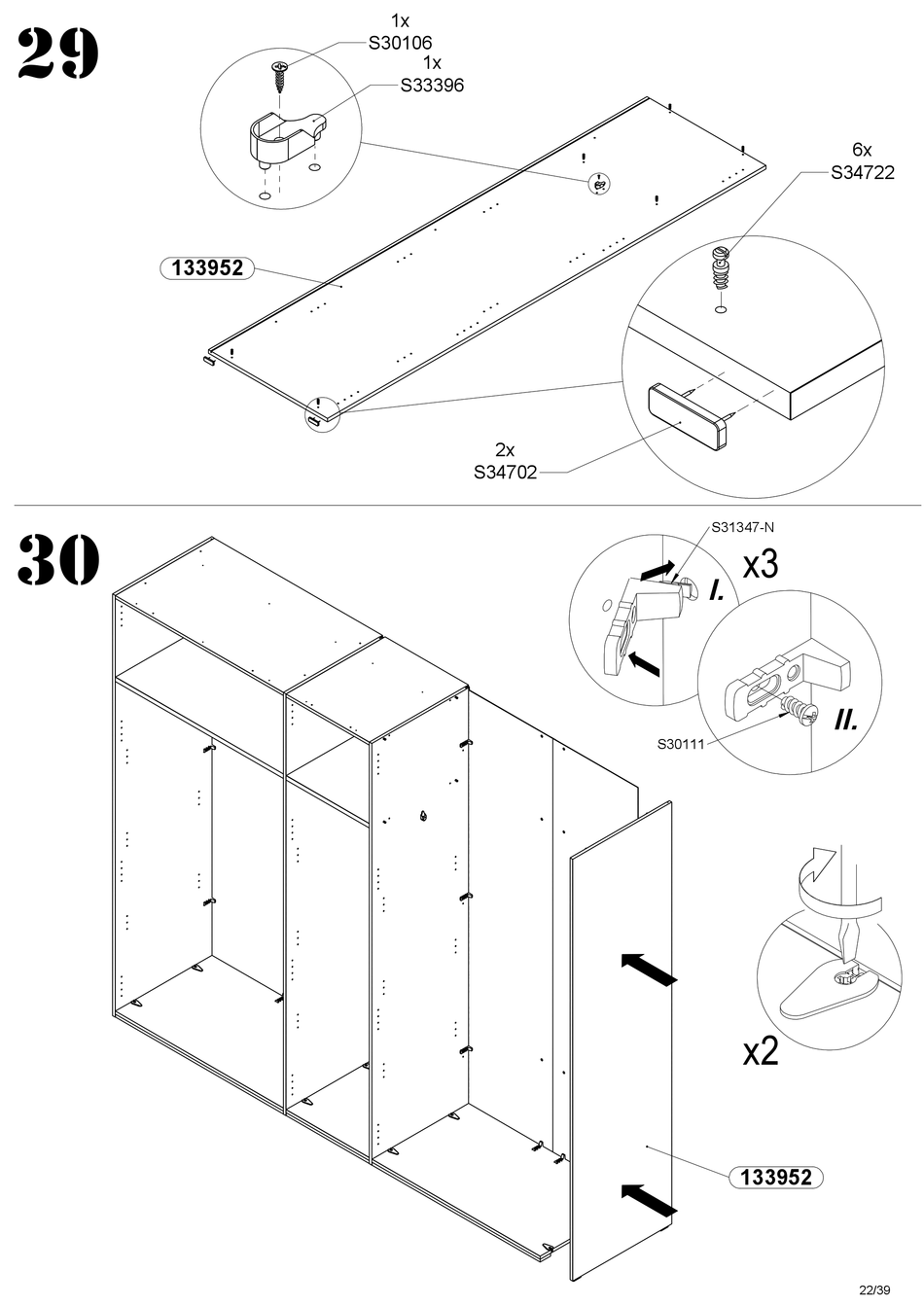 29

1x
S30106
1x
S33396

6x
S34722

133952

2x
S34702

30

S31347-N
x3
I.

II.
S30111

x2

133952

22/39