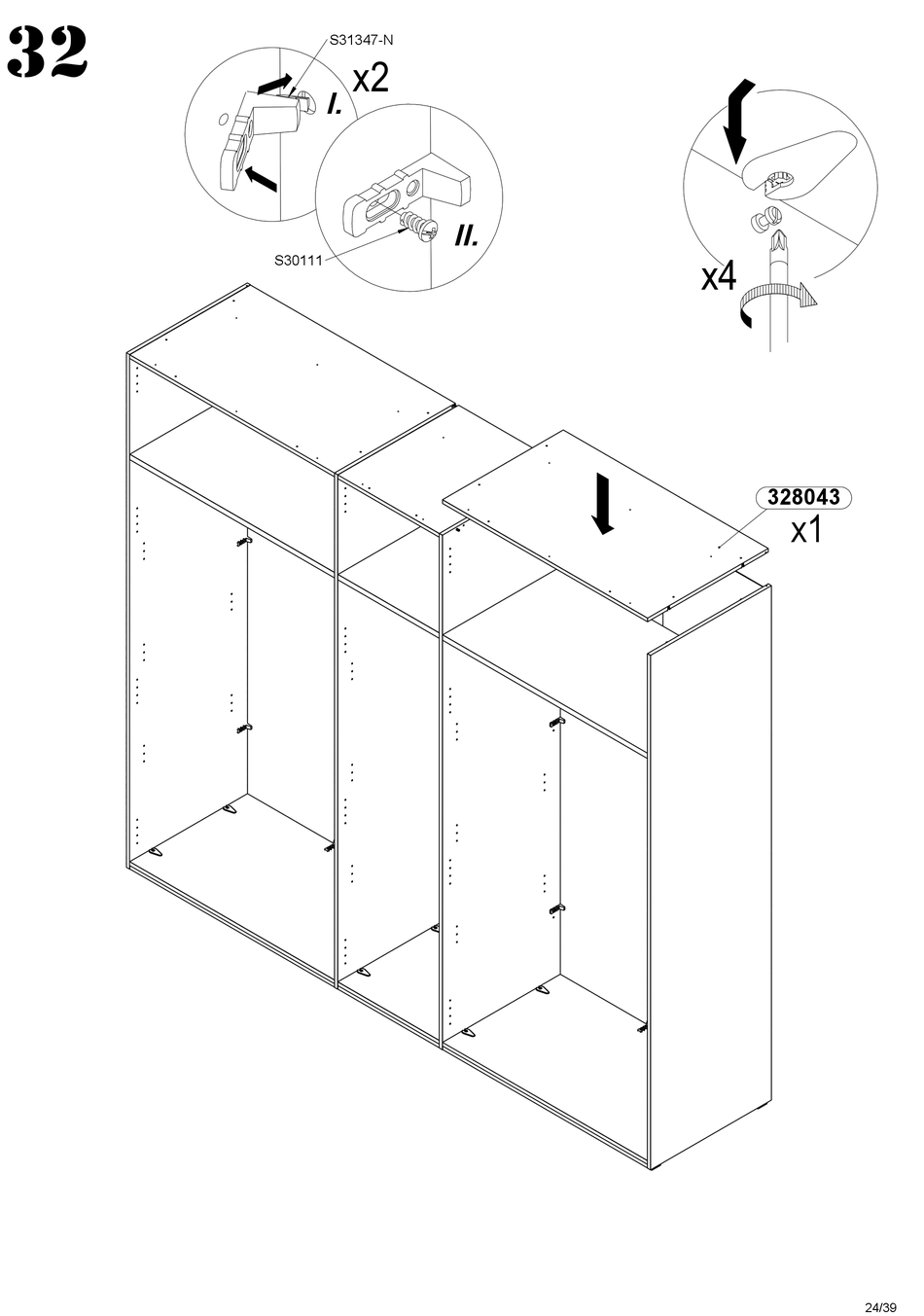 32

S31347-N

x2

I.

II.

S30111

x4

328043

x1

24/39