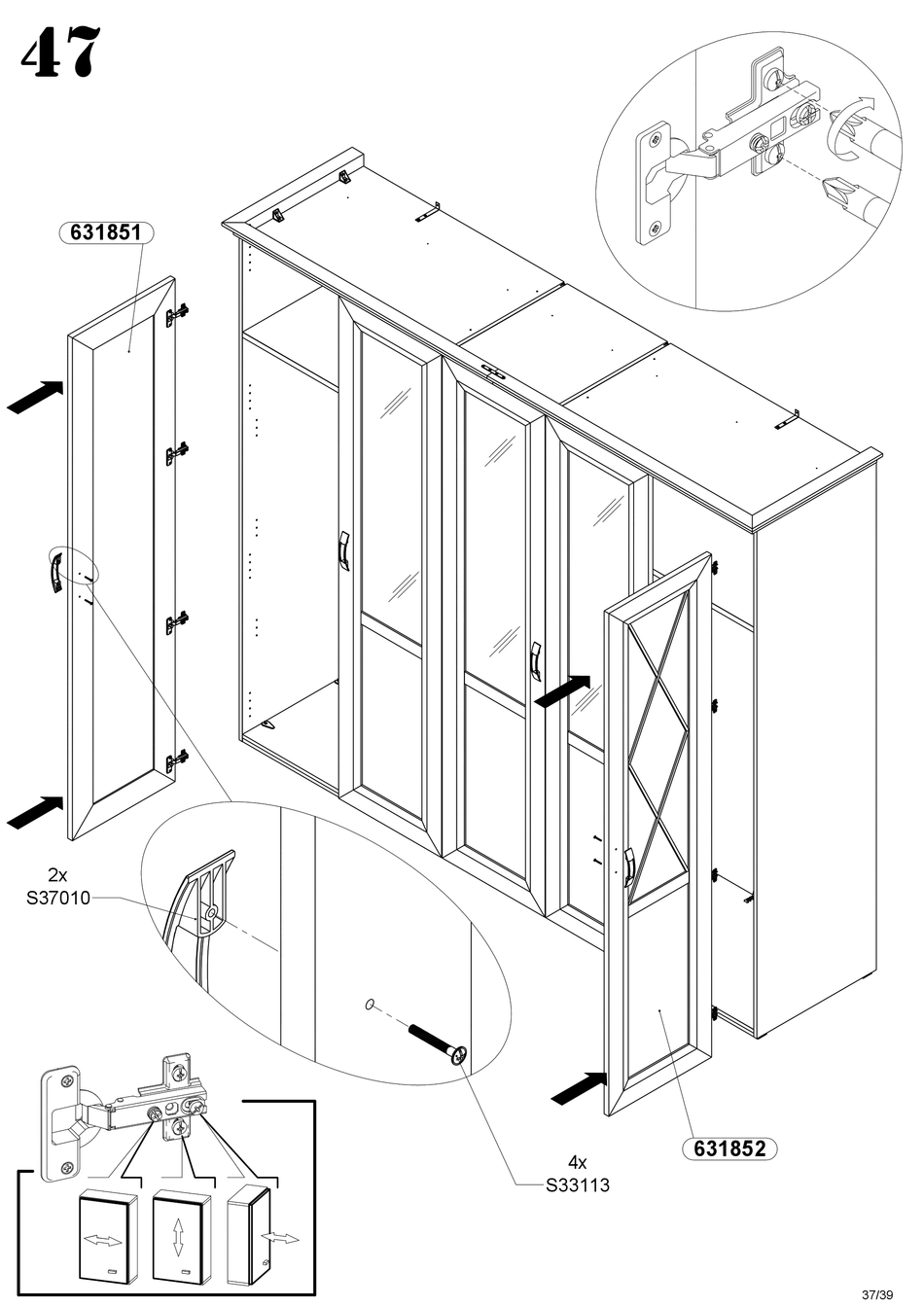 47

631851

2x
S37010

4x
S33113

631852

37/39