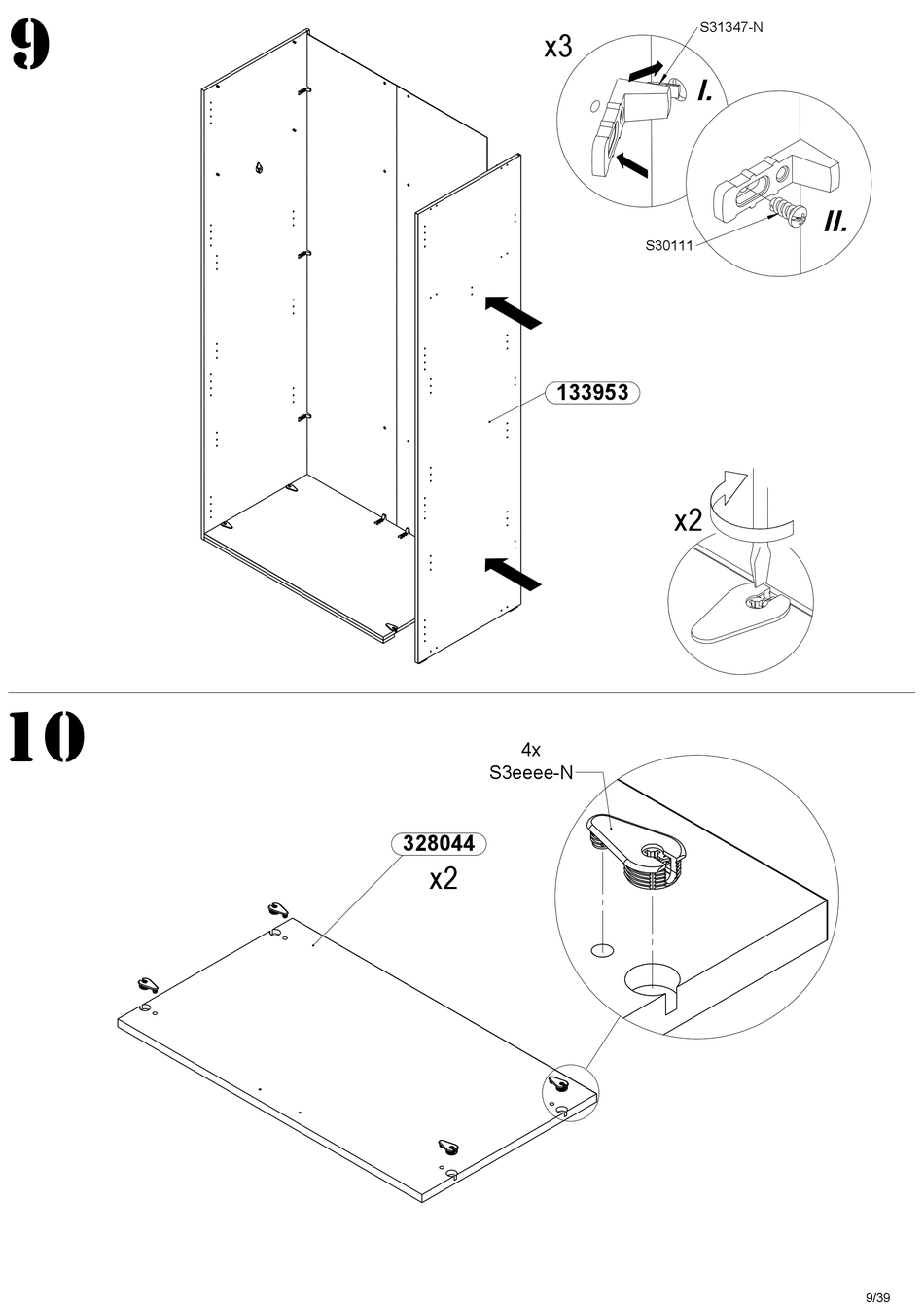 9

x3

S31347-N

I.

II.

S30111

133953

x2

10

4x
S3eeee-N

328044

x2

9/39