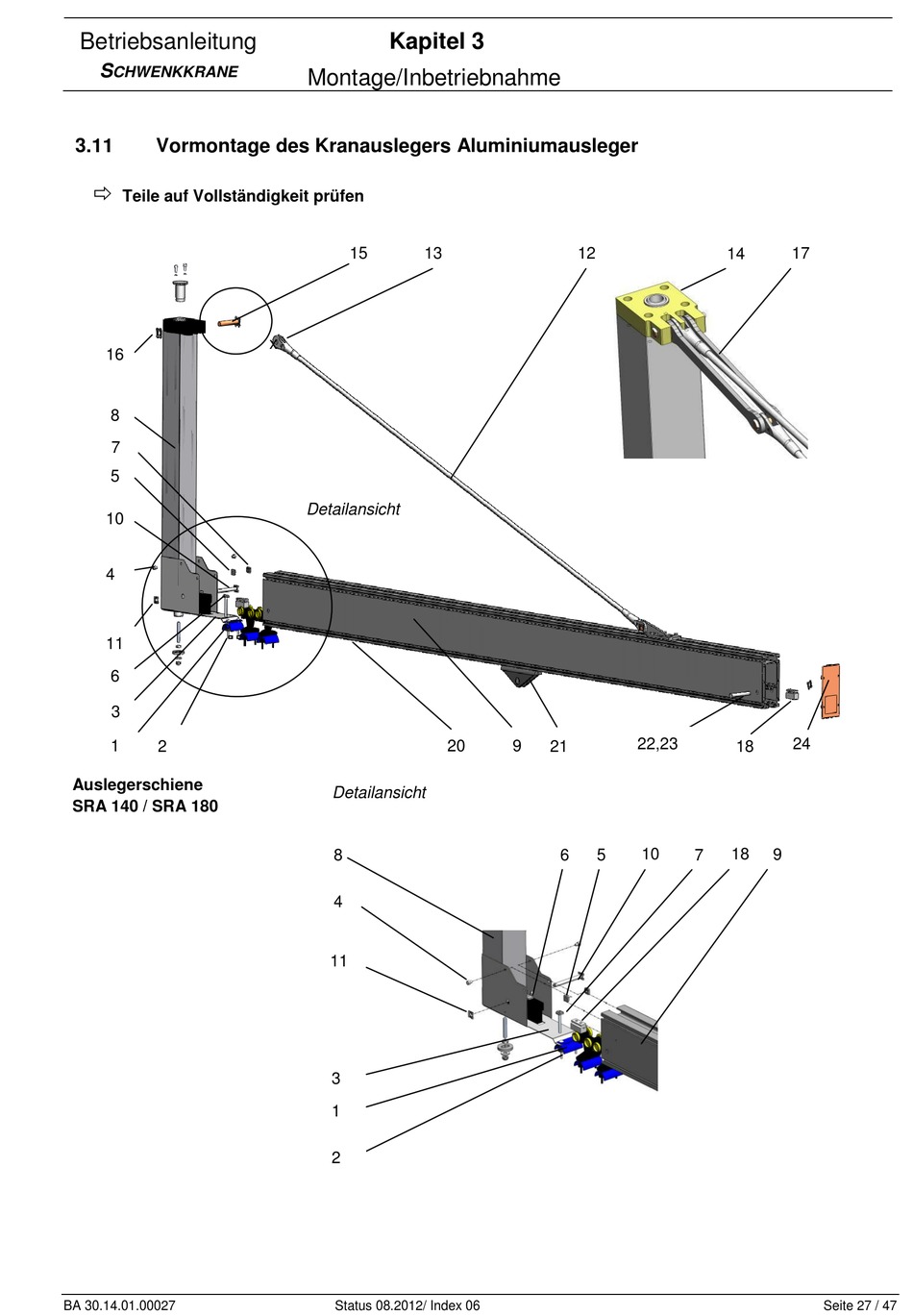 Betriebsanleitung
SCHWENKKRANE

Kapitel 3
Montage/Inbetriebnahme

3.11 Vormontage des Kranauslegers Aluminiumausleger

⇨ Teile auf Vollständigkeit prüfen

15 13 12 14 17

16

8

7

5

10

4

11

6

3

1 2

Detailansicht

20 9 21 22,23 18 24

Auslegerschiene
SRA 140 / SRA 180

Detailansicht

8 6 5 10 7 18 9

4

11

3

1

2

BA 30.14.01.00027 Status 08.2012/ Index 06 Seite 27 / 47