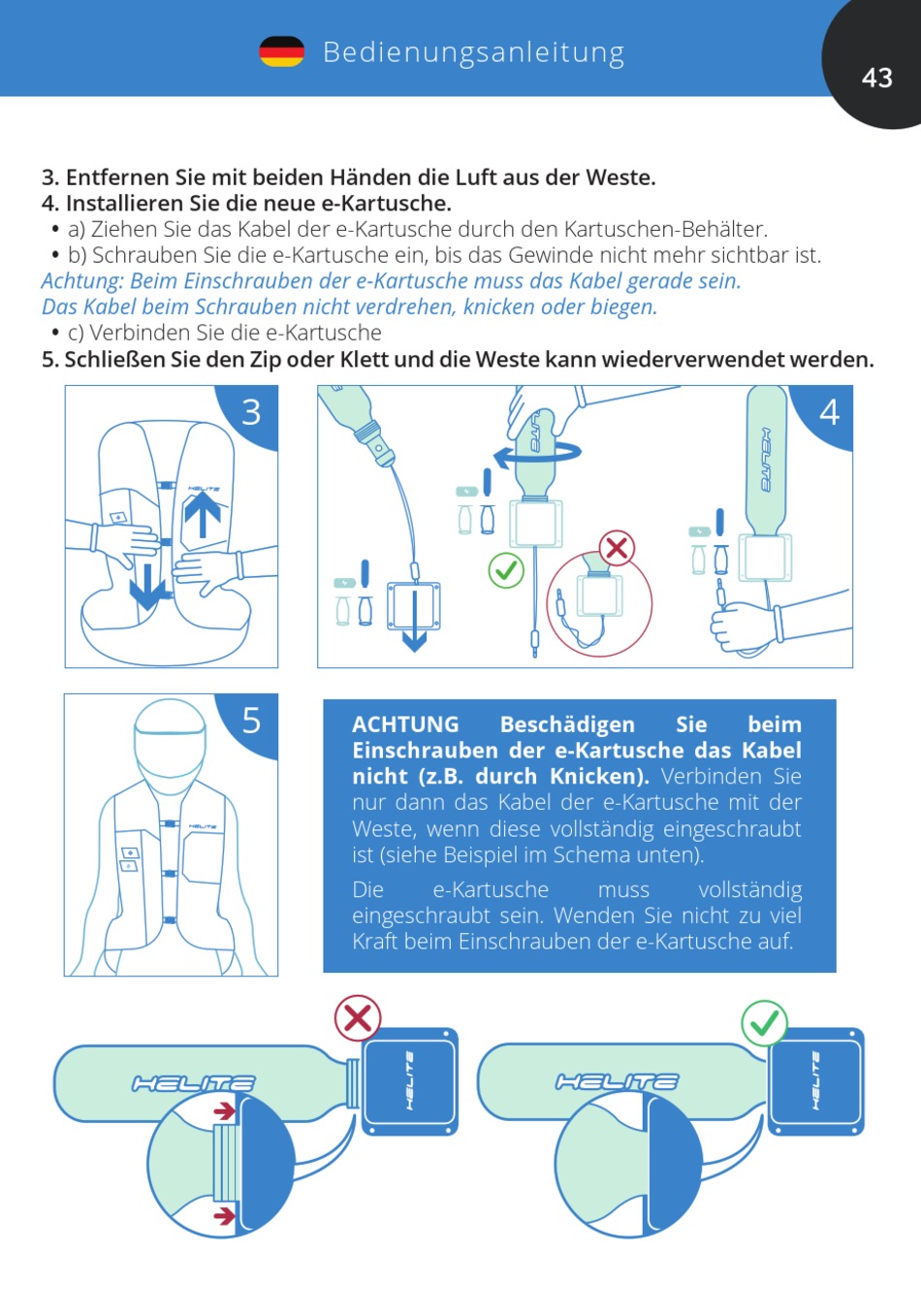 Bedienungsanleitung

43

3. Entfernen Sie mit beiden Händen die Luft aus der Weste.
4. Installieren Sie die neue e-Kartusche.
• a) Ziehen Sie das Kabel der e-Kartusche durch den Kartuschen-Behälter.
• b) Schrauben Sie die e-Kartusche ein, bis das Gewinde nicht mehr sichtbar ist.
Achtung: Beim Einschrauben der e-Kartusche muss das Kabel gerade sein. Das Kabel beim Schrauben nicht verdrehen, knicken oder biegen.
• c) Verbinden Sie die e-Kartusche
5. Schließen Sie den Zip oder Klett und die Weste kann wiederverwendet werden.

3

HELITE

4

HELITE

HELITE

5

HELITE

ACHTUNG Beschädigen Sie beim Einschrauben der e-Kartusche das Kabel nicht (z.B. durch Knicken). Verbinden Sie nur dann das Kabel der e-Kartusche mit der Weste, wenn diese vollständig eingeschraubt ist (siehe Beispiel im Schema unten).

Die e-Kartusche muss vollständig eingeschraubt sein. Wenden Sie nicht zu viel Kraft beim Einschrauben der e-Kartusche auf.

HELITE

HELITE

HELITE

HELITE