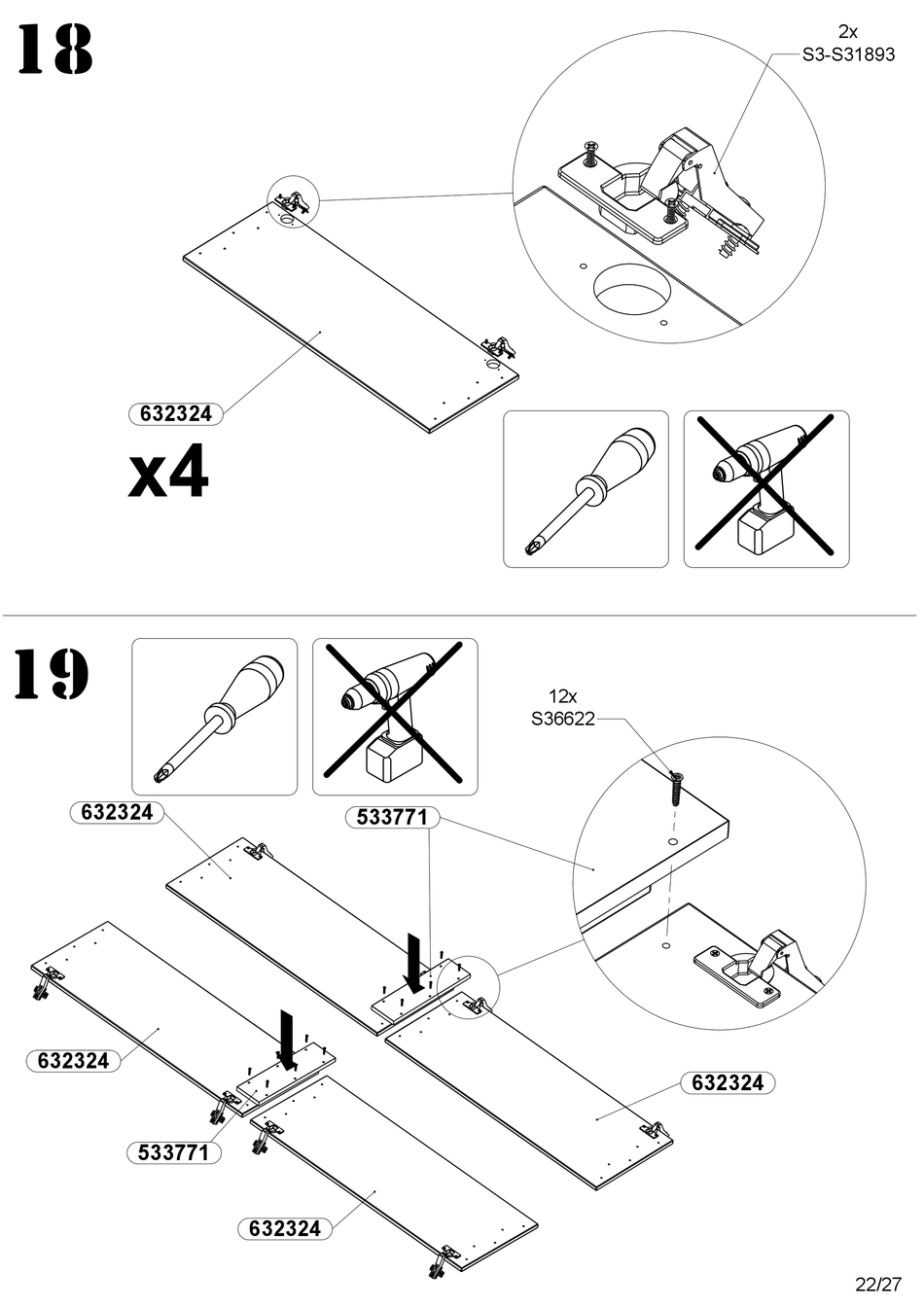 18

2x
S3-S31893

632324

x4

19

12x
S36622

632324

533771

632324

632324

533771

632324

22/27