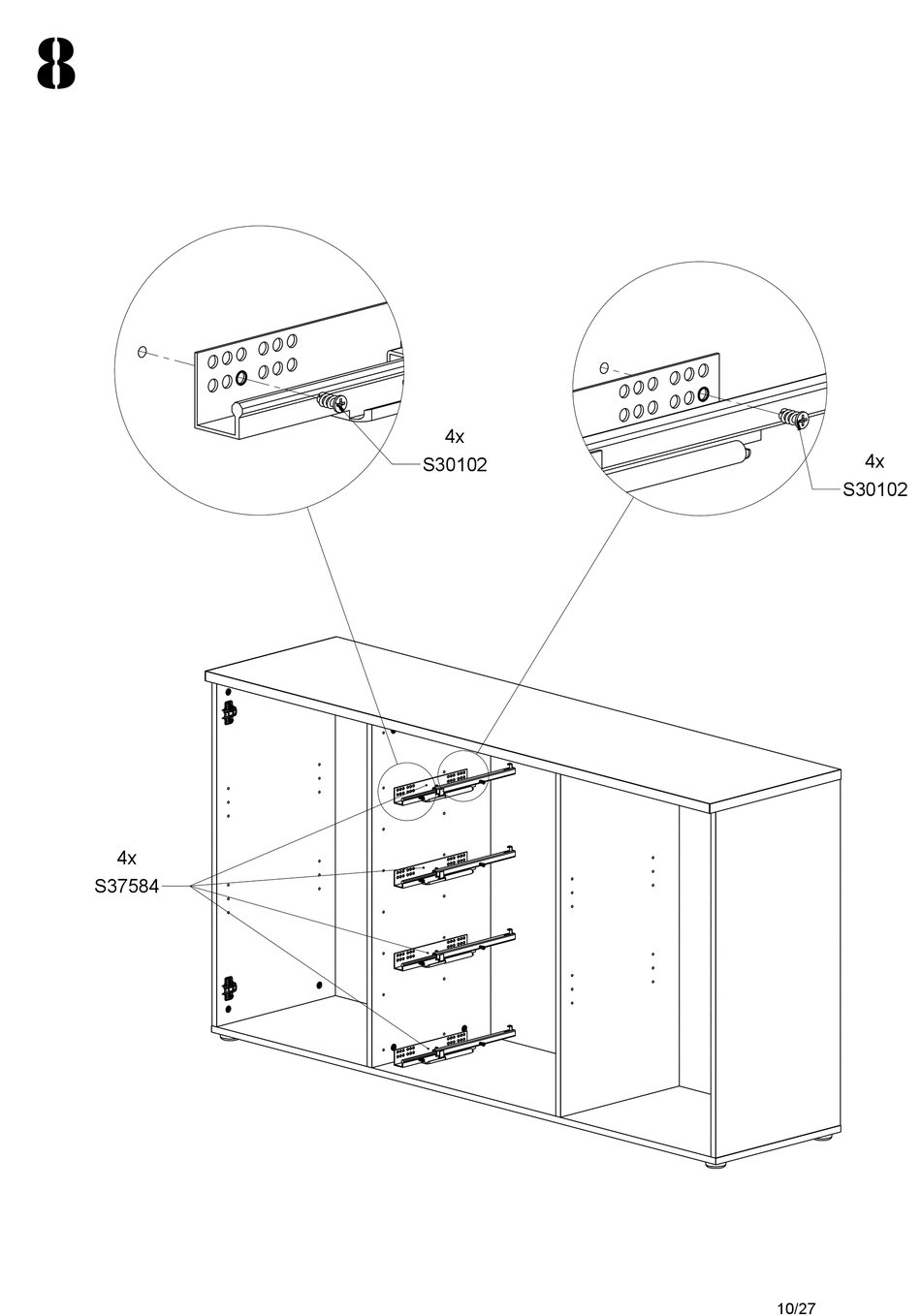 8

4x
S30102

4x
S30102

4x
S37584

10/27