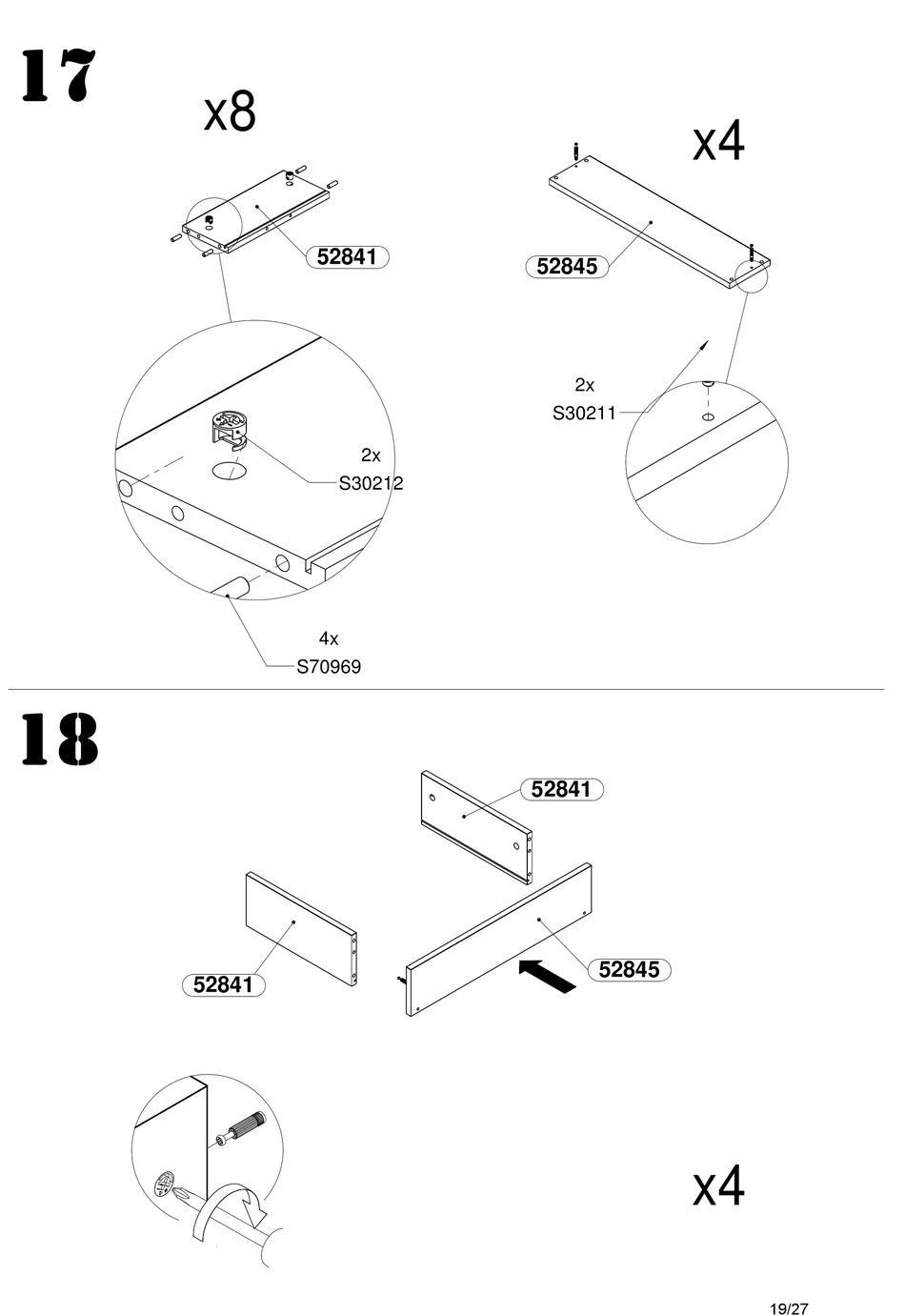 17

x8

52841

2x
S30212

4x
S70969

x4

52845

2x
S30211

18

52841

52841

52845

x4

19/27