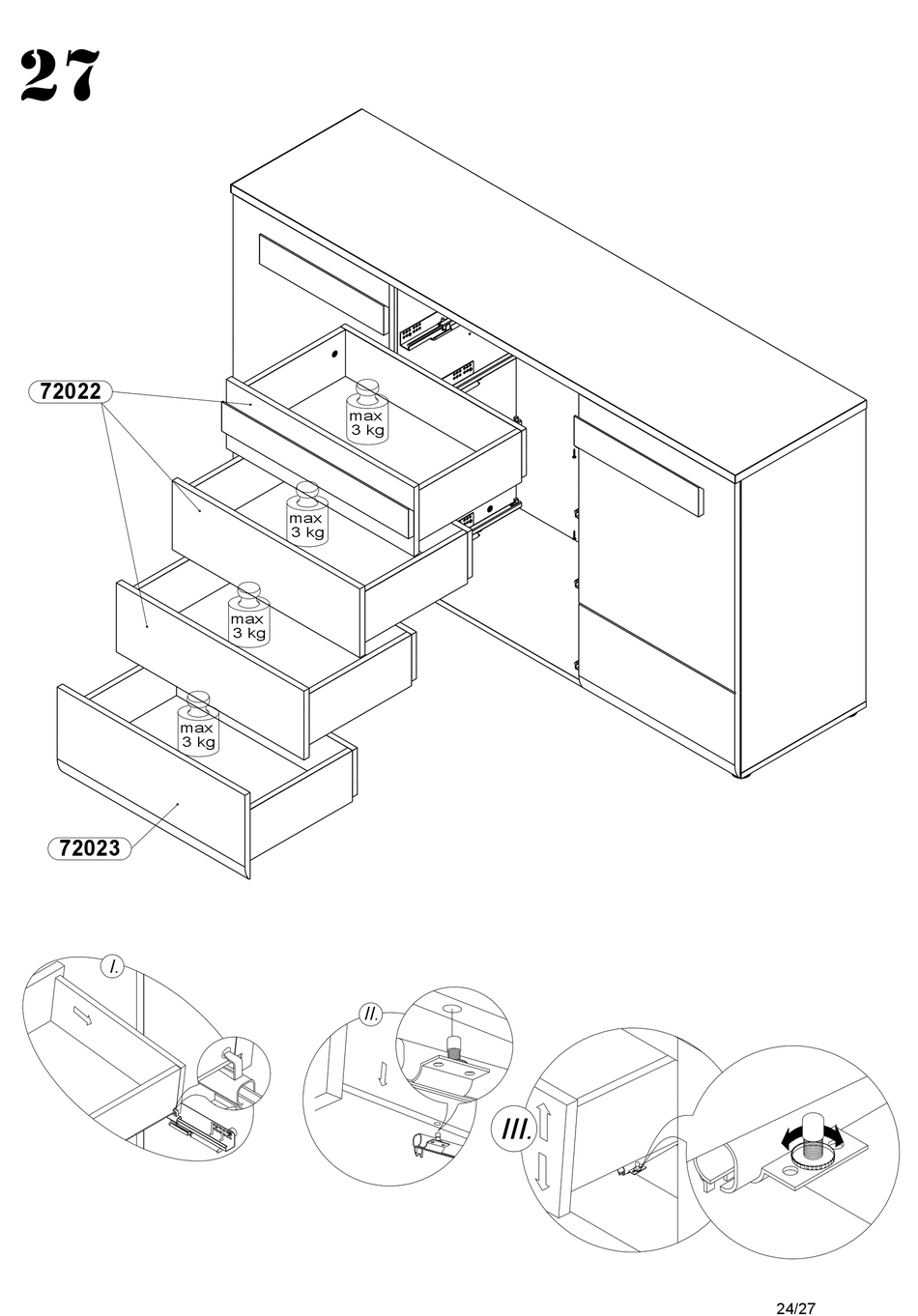 27

72022

max 3 kg

max 3 kg

max 3 kg

max 3 kg

72023

I.

II.

III.

24/27