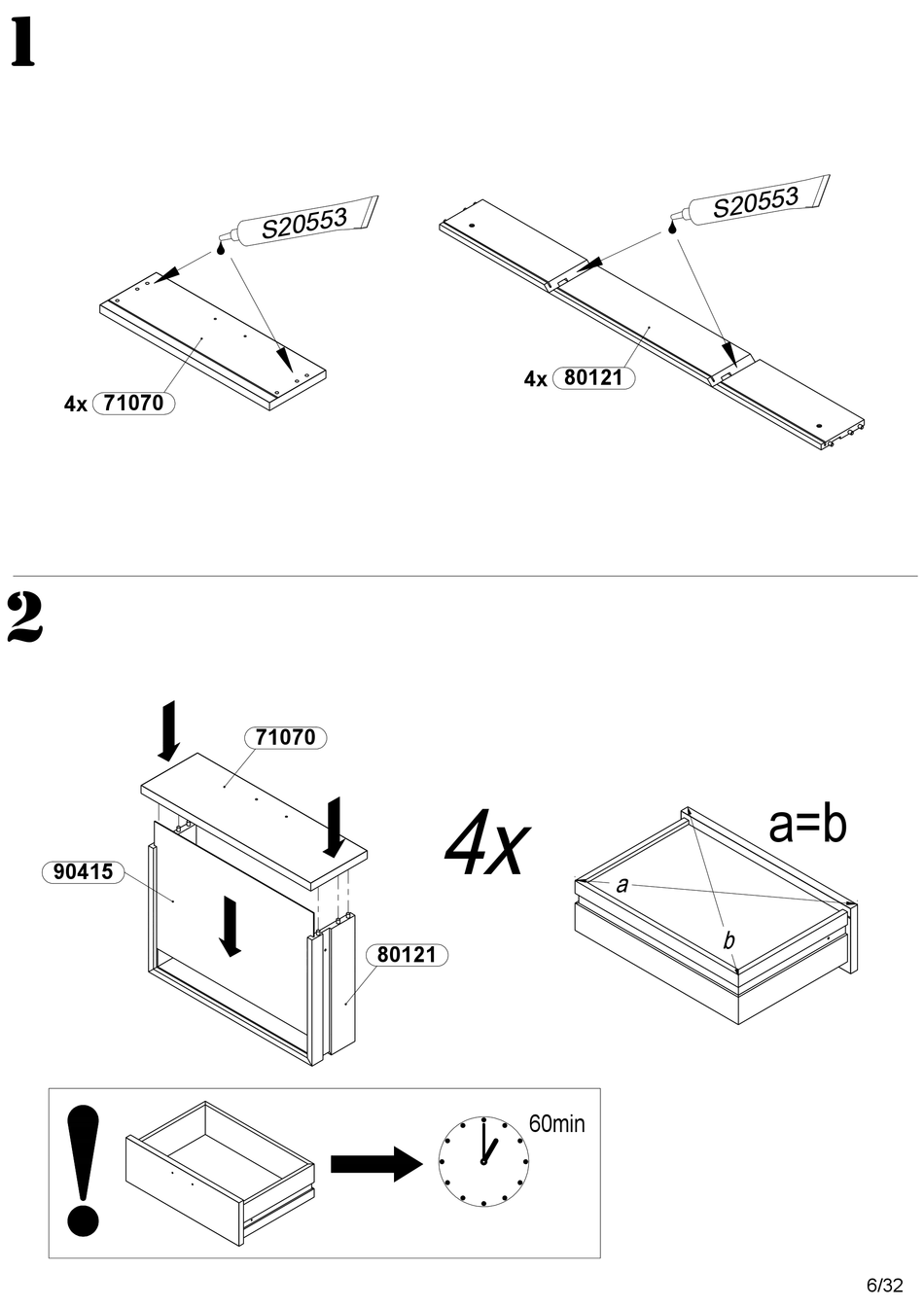 1

S20553

4x 71070

S20553

4x 80121

2

71070

90415

80121

4x

a=b

a

b

!

60min

6/32