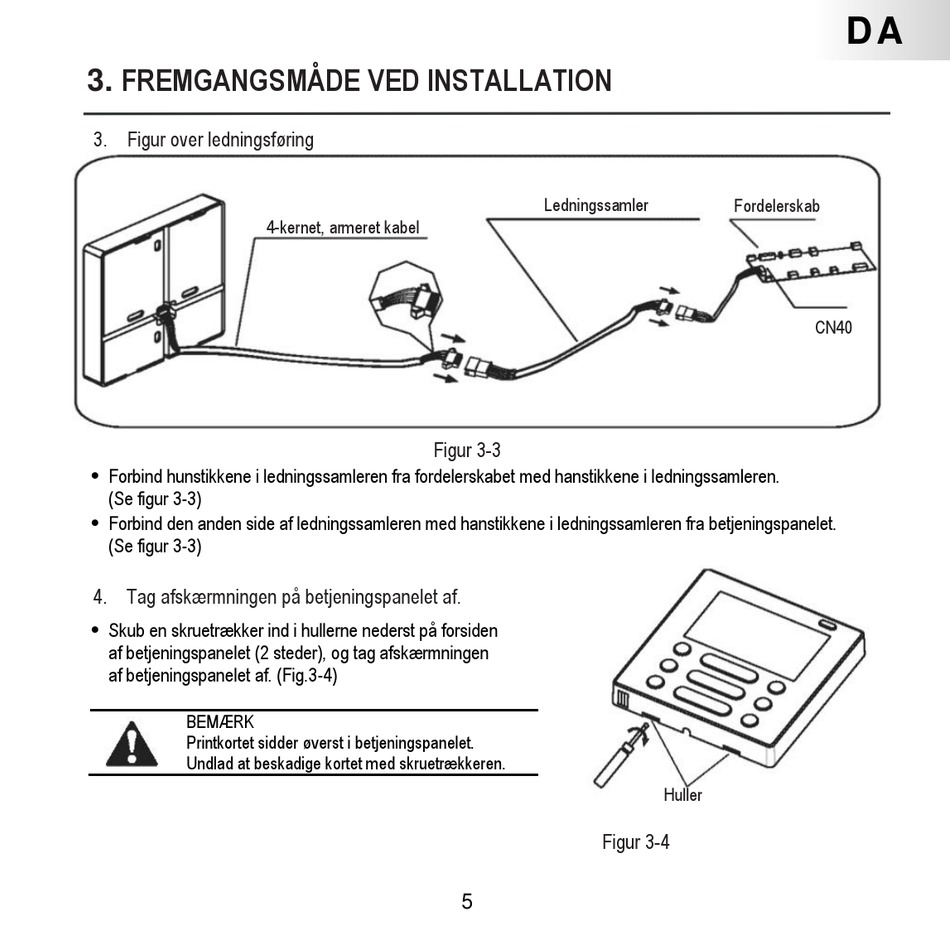 DA

3. FREMGANGSMÅDE VED INSTALLATION

3. Figur over ledningsføring

4-kernet, armeret kabel

Ledningssamler

Fordelerskab

CN40

Figur 3-3

• Forbind hunstikkene i ledningssamleren fra fordelerskabet med hanstikkene i ledningssamleren. (Se figur 3-3)
• Forbind den anden side af ledningssamleren med hanstikkene i ledningssamleren fra betjeningspanelet. (Se figur 3-3)

4. Tag afskærmningen på betjeningspanelet af.

• Skub en skruetrækker ind i hullerne nederst på forsiden af betjeningspanelet (2 steder), og tag afskærmningen af betjeningspanelet af. (Fig.3-4)

BEMÆRK
Printkortet sidder øverst i betjeningspanelet.
Undlad at beskadige kortet med skruetrækkeren.

Huller

Figur 3-4

5