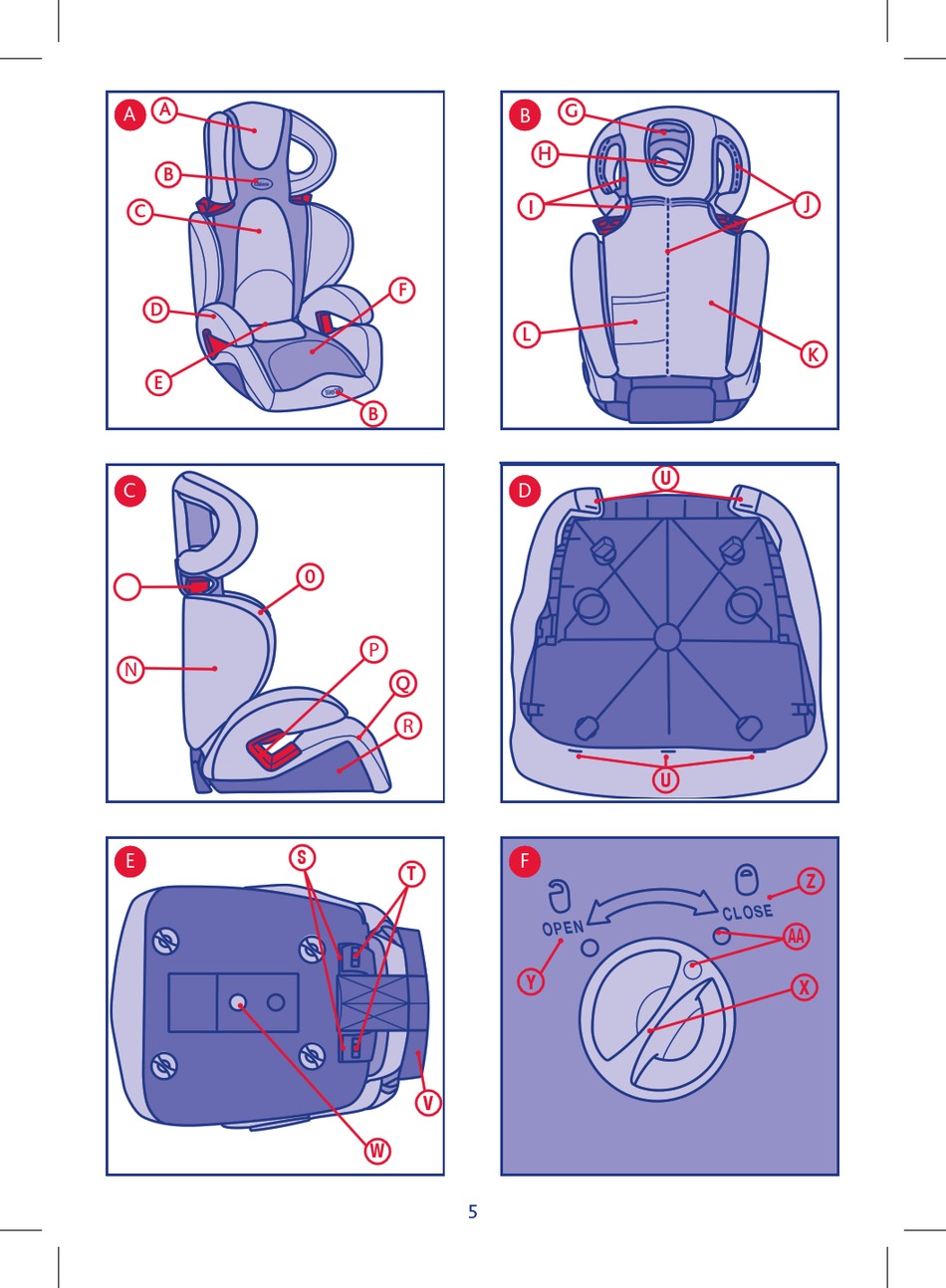 A
A
B
C
D
E
F
B

B
G
H
I
J
L
K

C
O
N
P
Q
R

D
U
U

E
S
T
V
W

F
OPEN
CLOSE
Z
AA
Y
X

5