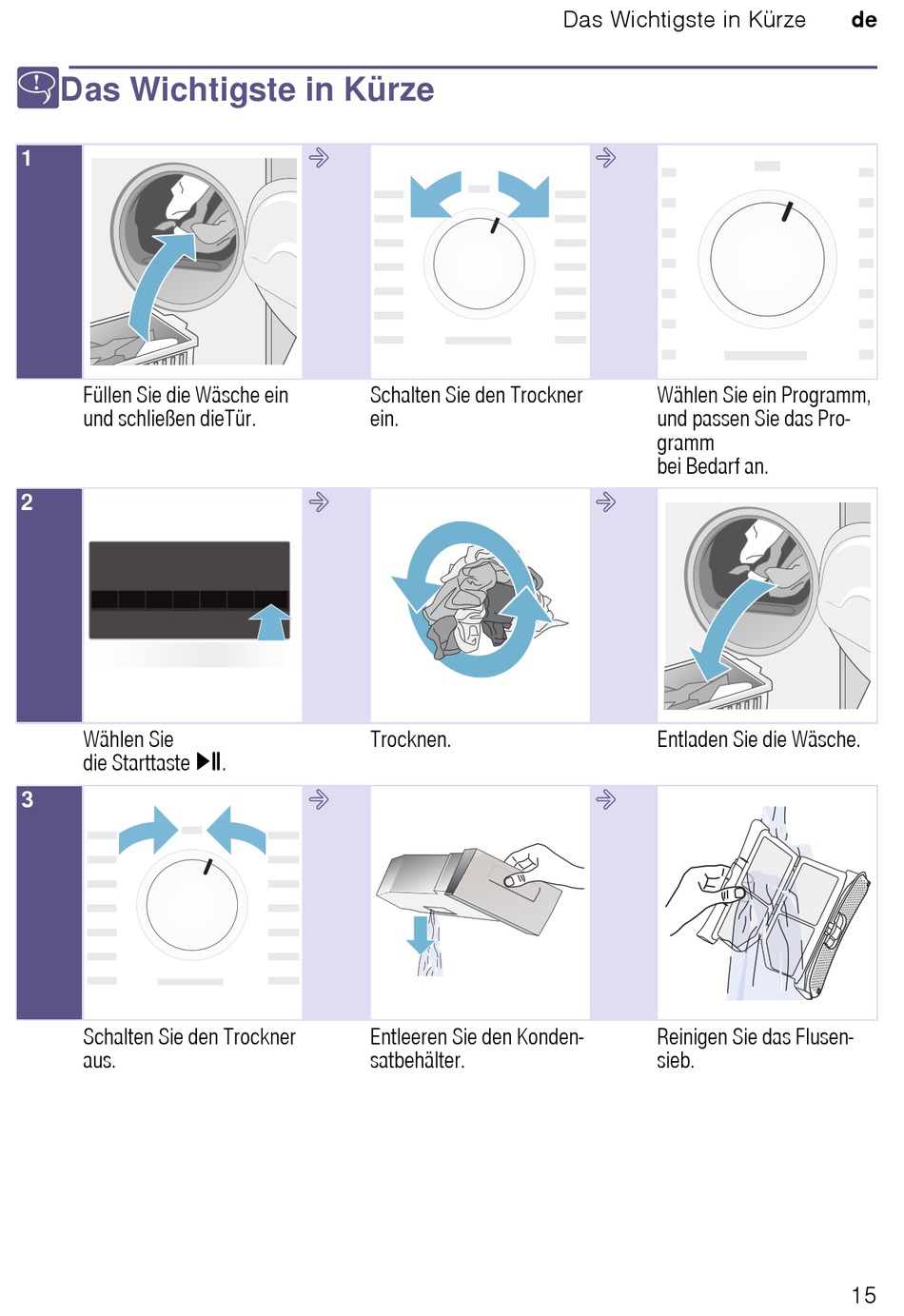 Das Wichtigste in Kürze de

Das Wichtigste in Kürze

1

Füllen Sie die Wäsche ein und schließen dieTür.

Schalten Sie den Trockner ein.

Wählen Sie ein Programm, und passen Sie das Programm
bei Bedarf an.

2

Wählen Sie
die Starttaste ▶II.

Trocknen.

Entladen Sie die Wäsche.

3

Schalten Sie den Trockner aus.

Entleeren Sie den Kondensatbehälter.

Reinigen Sie das Flusensieb.

15