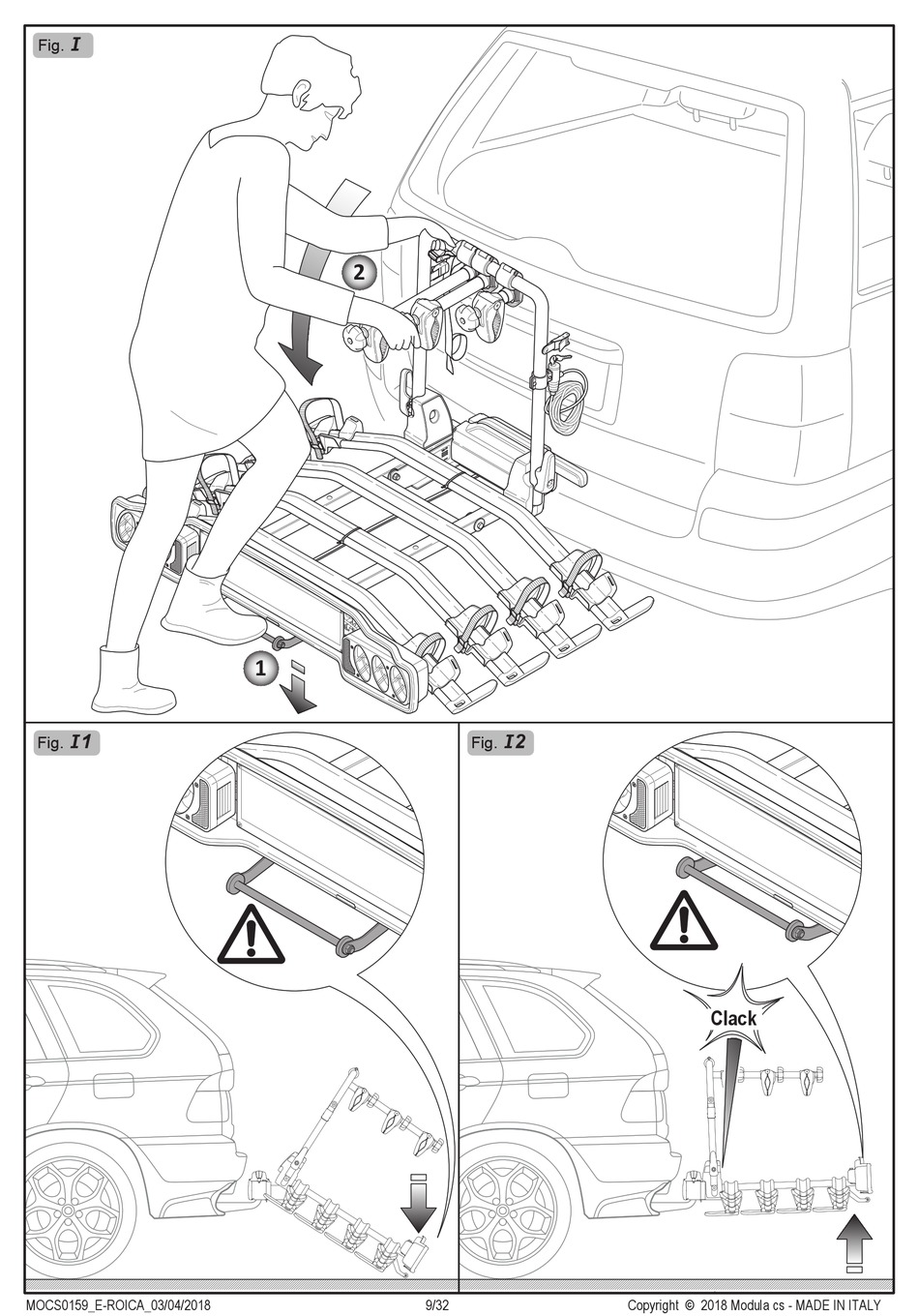 Fig. I

2

1

Fig. I1

Fig. I2

Clack

MOCS0159_E-ROICA_03/04/2018 9/32 Copyright © 2018 Modula cs - MADE IN ITALY