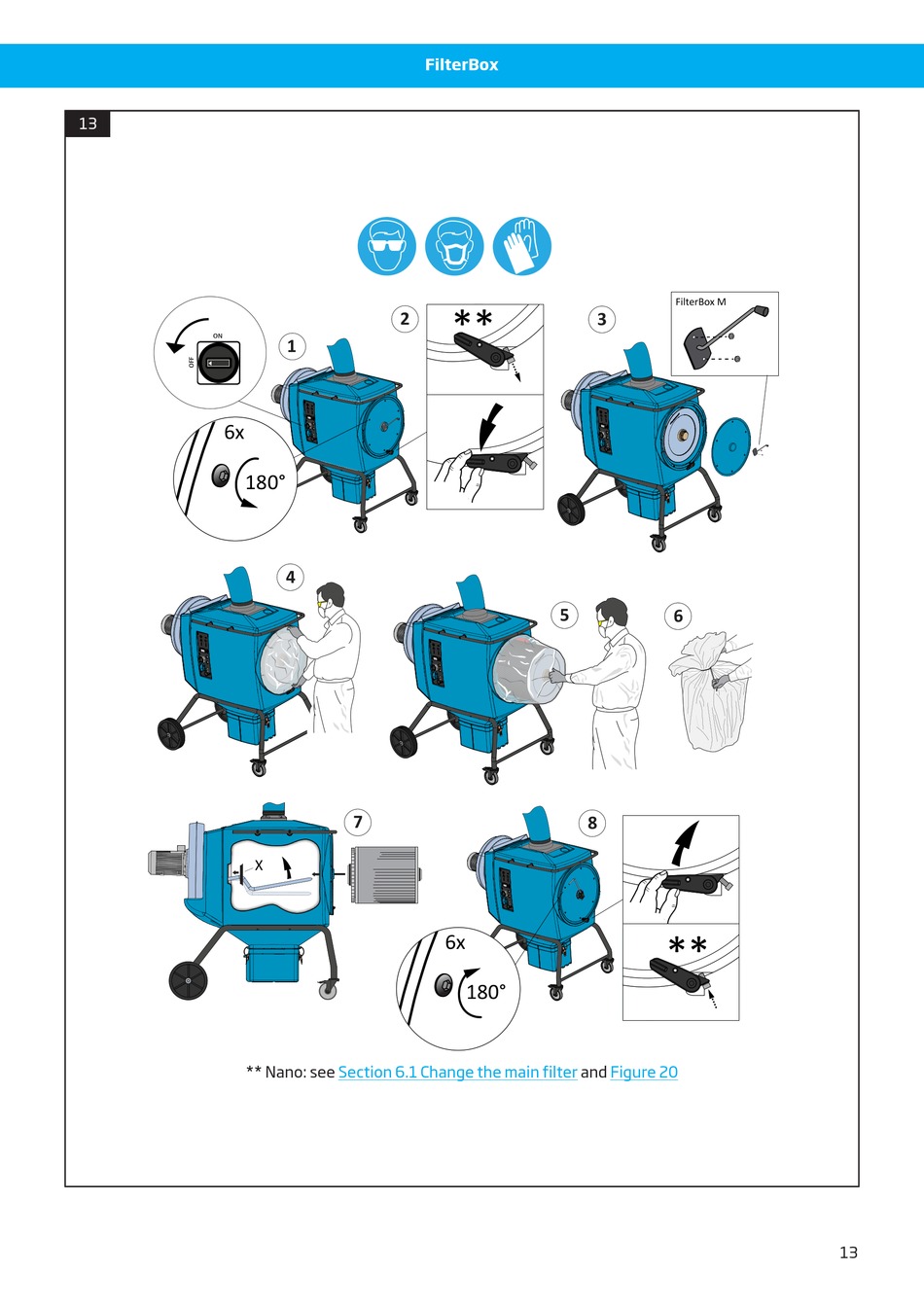 FilterBox

13

ON
OFF

1

6x

180°

2

**

3

FilterBox M

4

5

6

7

X

8

6x

180°

**

** Nano: see Section 6.1 Change the main filter and Figure 20

13