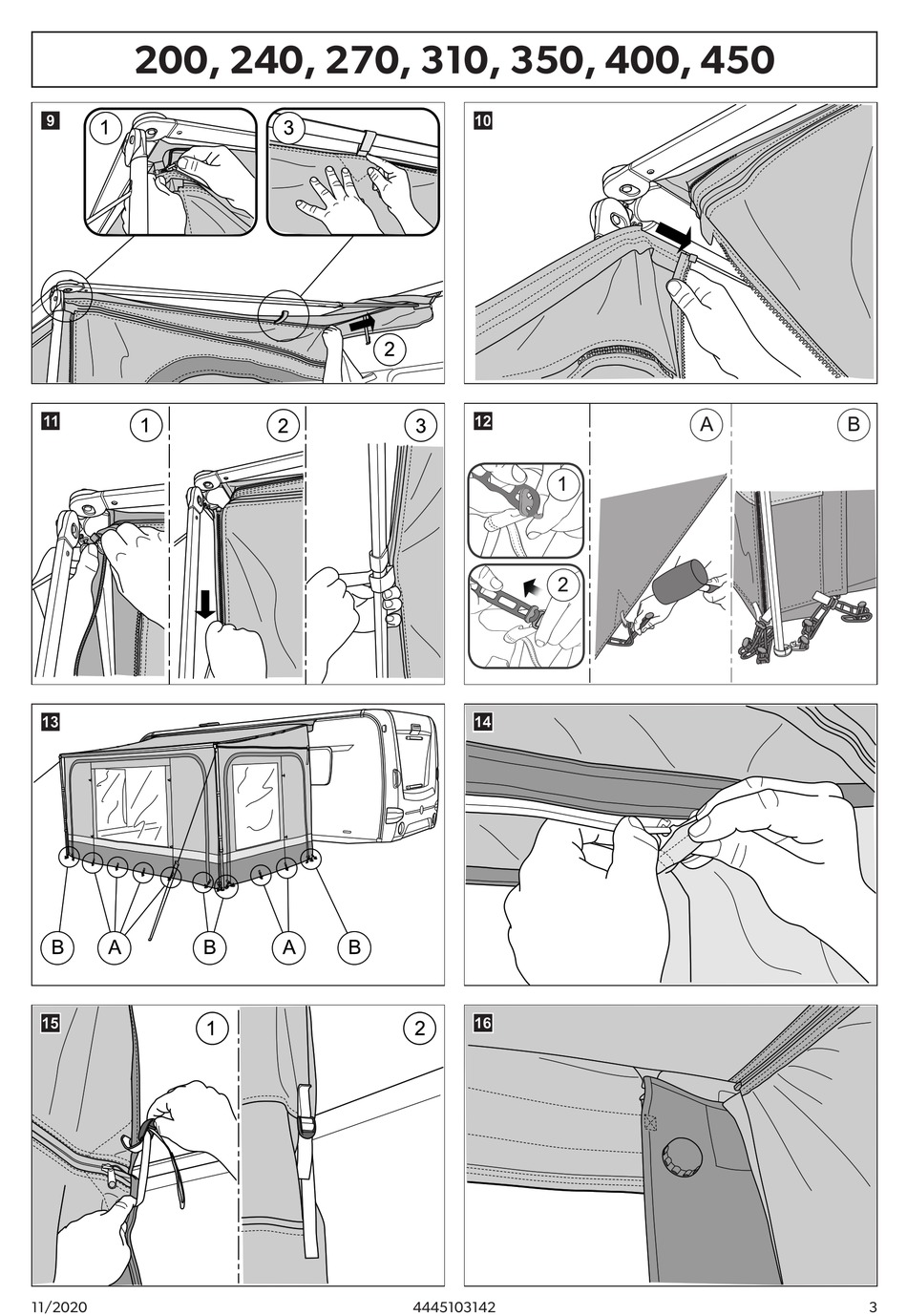 200, 240, 270, 310, 350, 400, 450

9
1
3
2

10

11
1
2
3

12
A
B
1
2

13
B
A
B
A
B

14

15
1
2

16

11/2020
4445103142
3