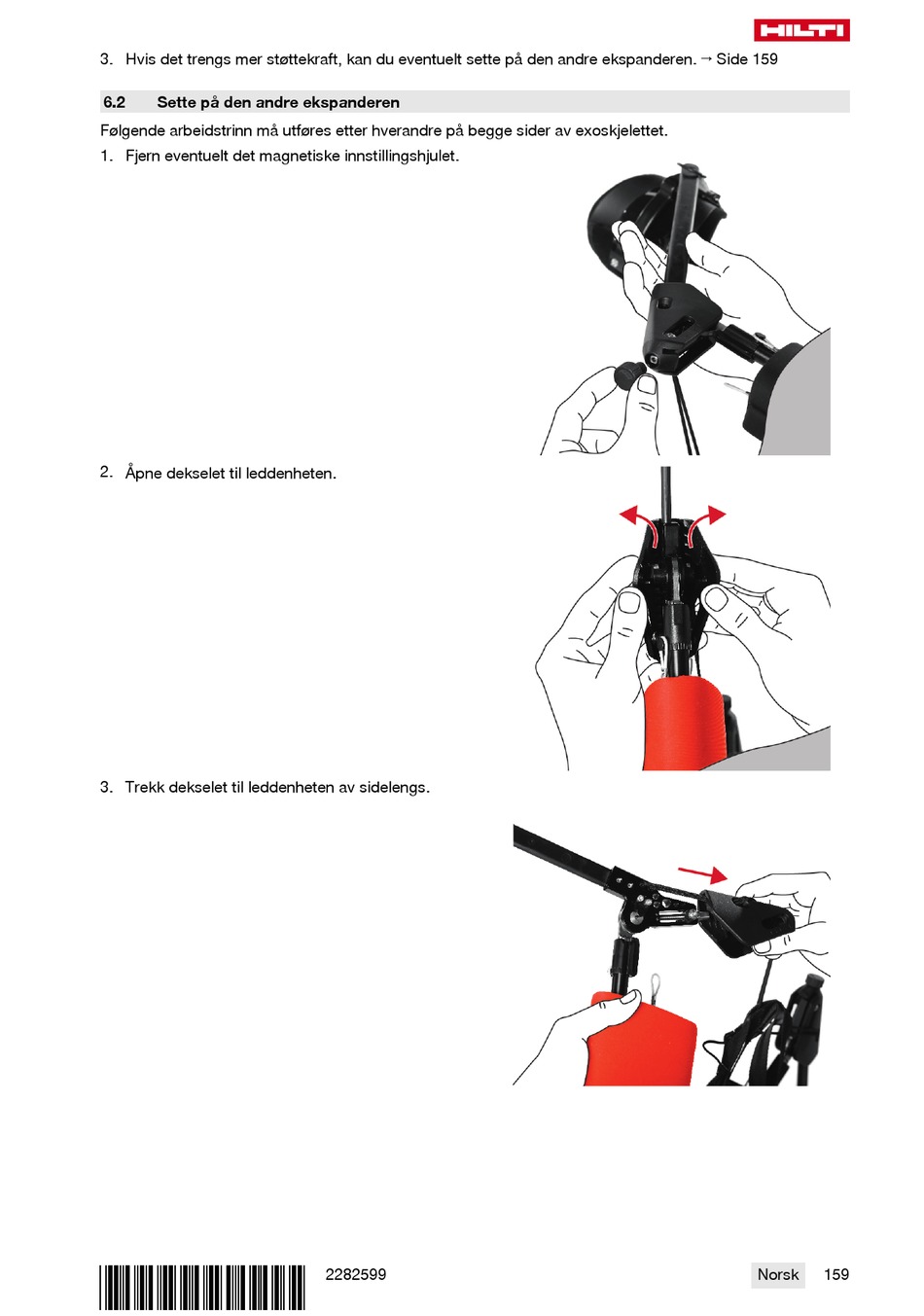 HILTI

3. Hvis det trengs mer støttekraft, kan du eventuelt sette på den andre ekspanderen. → Side 159

6.2 Sette på den andre ekspanderen

Følgende arbeidstrinn må utføres etter hverandre på begge sider av exoskjelettet.

1. Fjern eventuelt det magnetiske innstillingshjulet.

2. Åpne dekselet til leddenheten.

3. Trekk dekselet til leddenheten av sidelengs.

2282599

Norsk 159