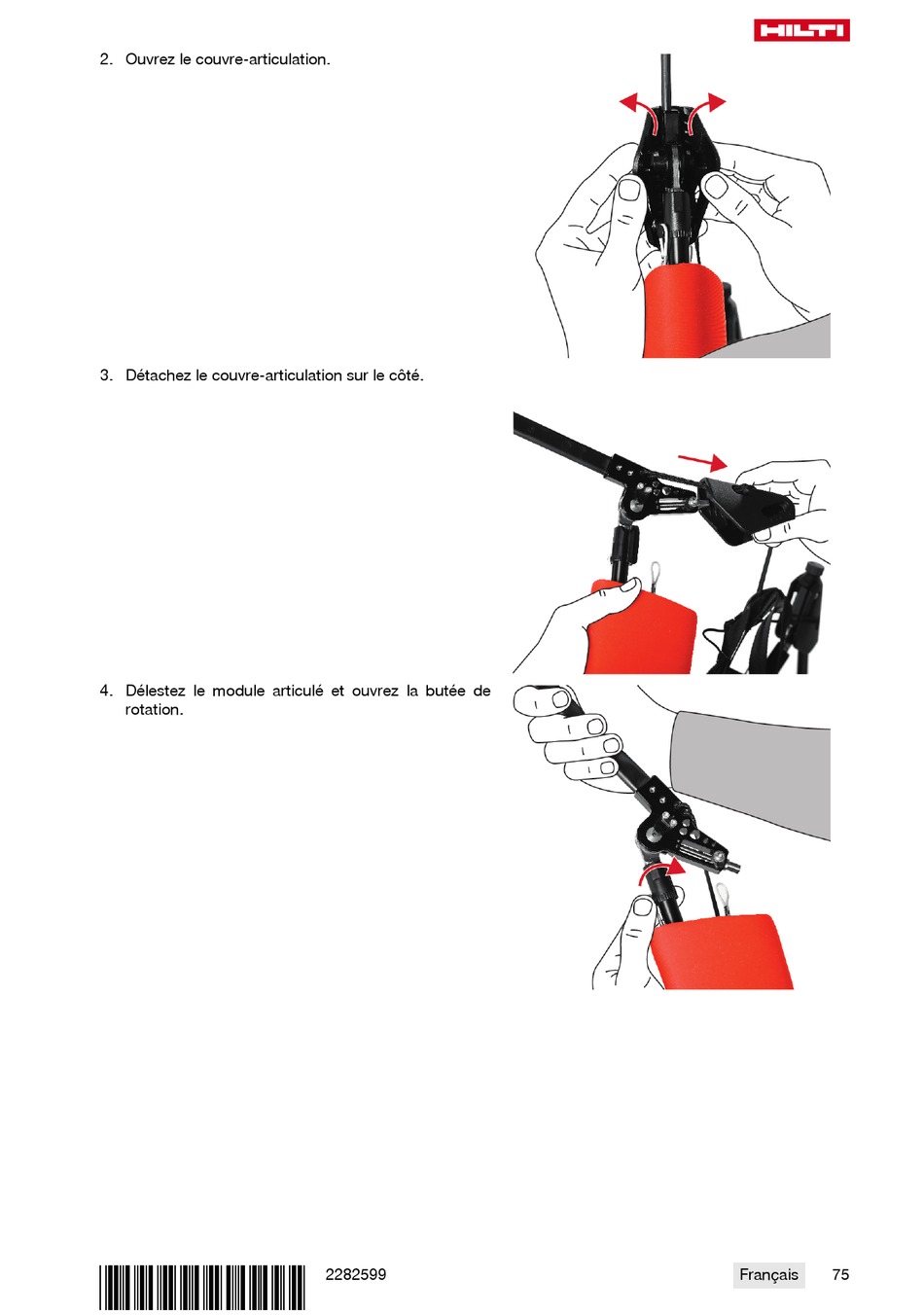 HILTI

2. Ouvrez le couvre-articulation.

3. Détachez le couvre-articulation sur le côté.

4. Délestez le module articulé et ouvrez la butée de rotation.

2282599

Français 75