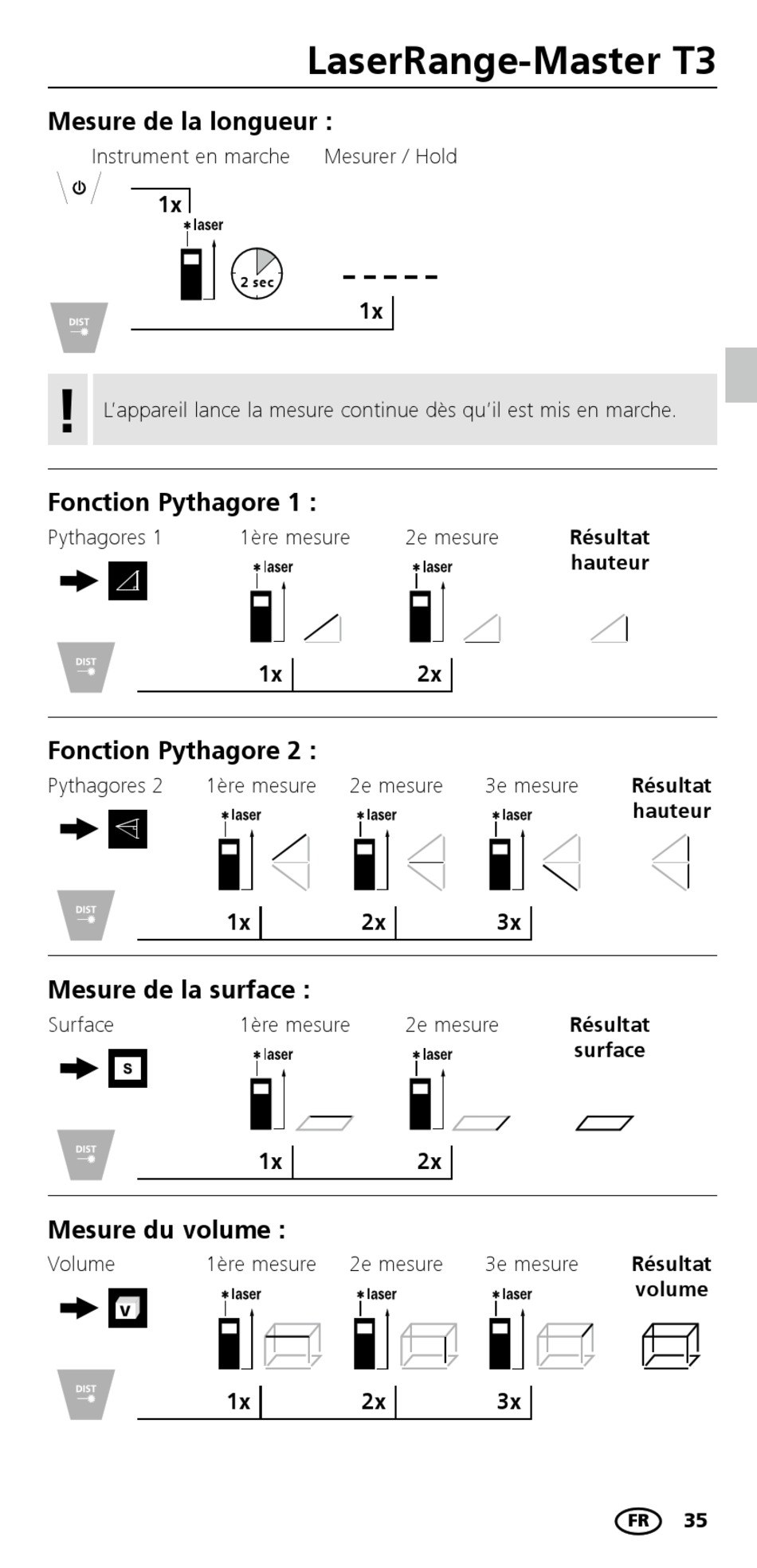 LaserRange-Master T3

Mesure de la longueur :

Instrument en marche Mesurer / Hold

1x

laser

2 sec

1x

DIST

!

L'appareil lance la mesure continue dès qu'il est mis en marche.

Fonction Pythagore 1 :

Pythagores 1 1ère mesure 2e mesure Résultat hauteur

laser laser

DIST

1x 2x

Fonction Pythagore 2 :

Pythagores 2 1ère mesure 2e mesure 3e mesure Résultat hauteur

laser laser laser

DIST

1x 2x 3x

Mesure de la surface :

Surface 1ère mesure 2e mesure Résultat surface

S

laser laser

DIST

1x 2x

Mesure du volume :

Volume 1ère mesure 2e mesure 3e mesure Résultat volume

V

laser laser laser

DIST

1x 2x 3x

FR 35