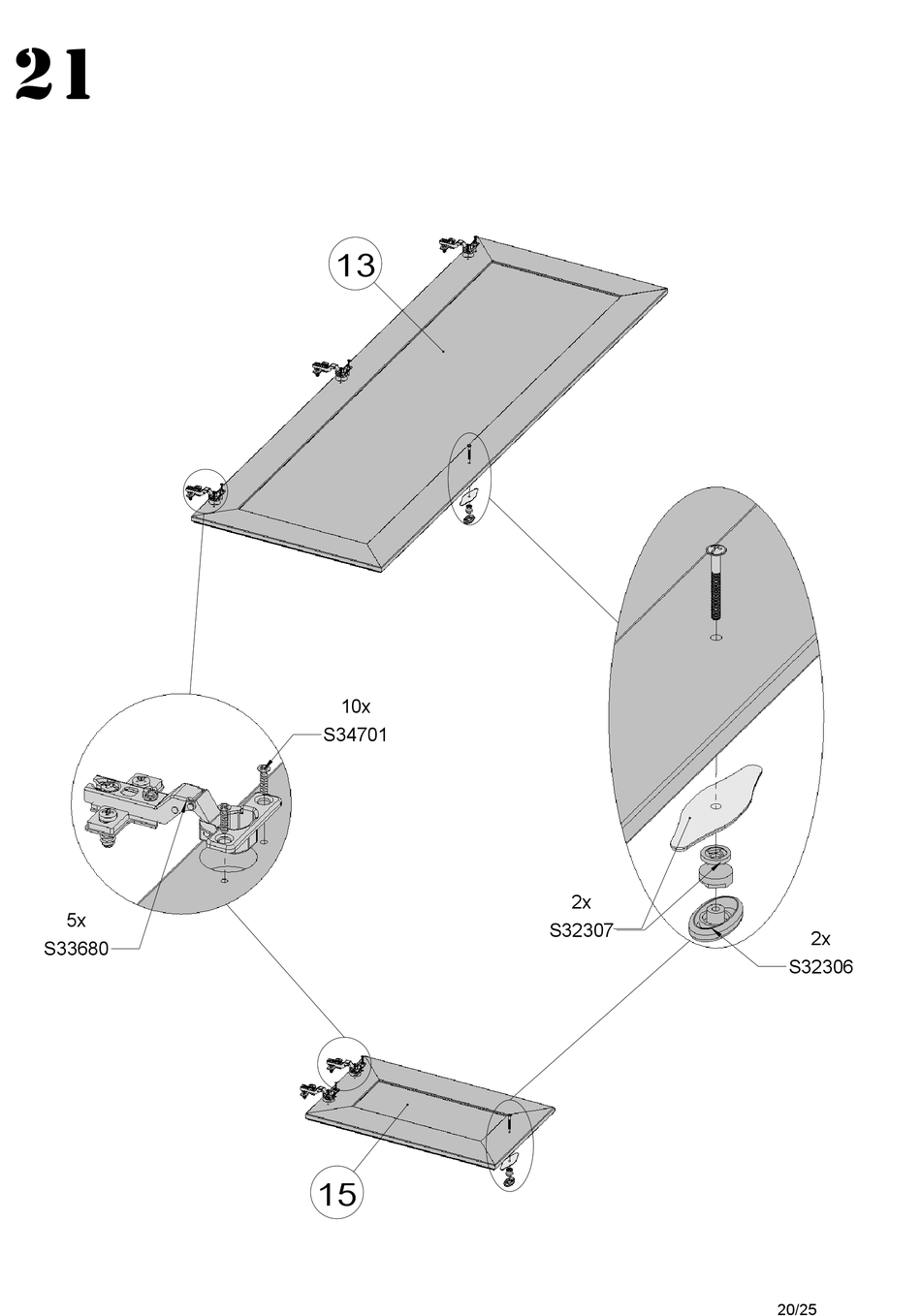 21

13

10x
S34701

5x
S33680

2x
S32307

2x
S32306

15

20/25