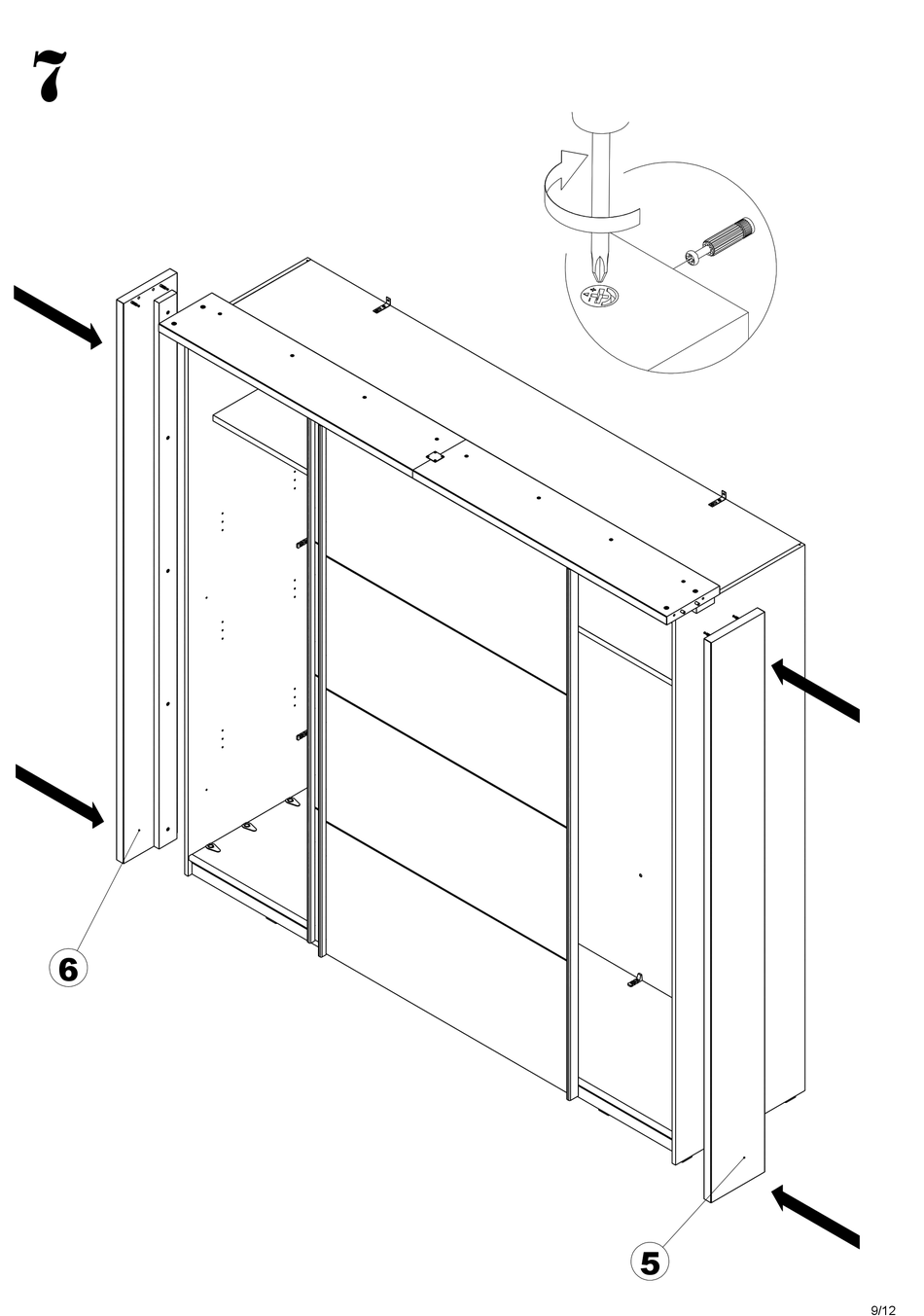 7

6

5

9/12