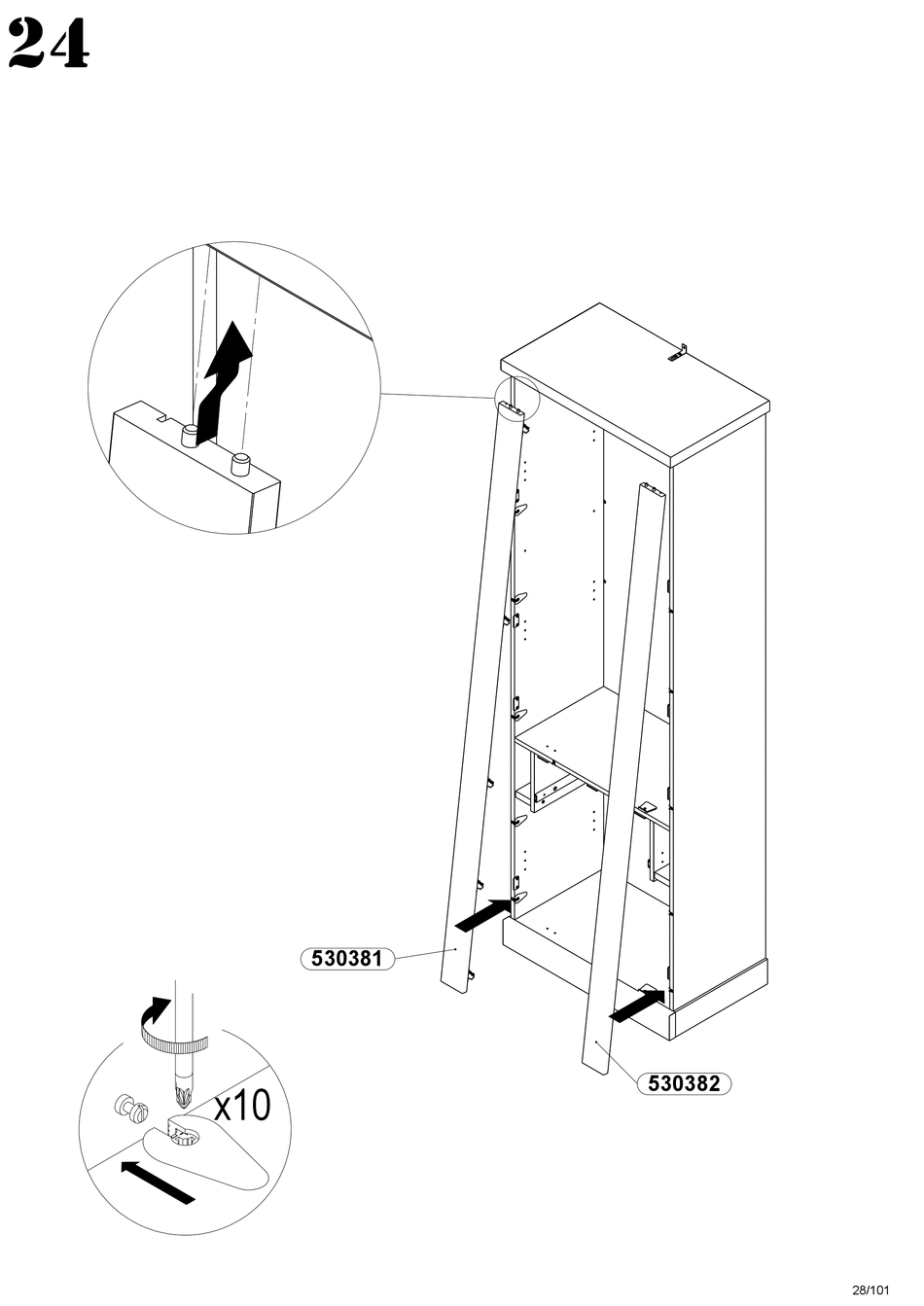 24

530381

530382

x10

28/101