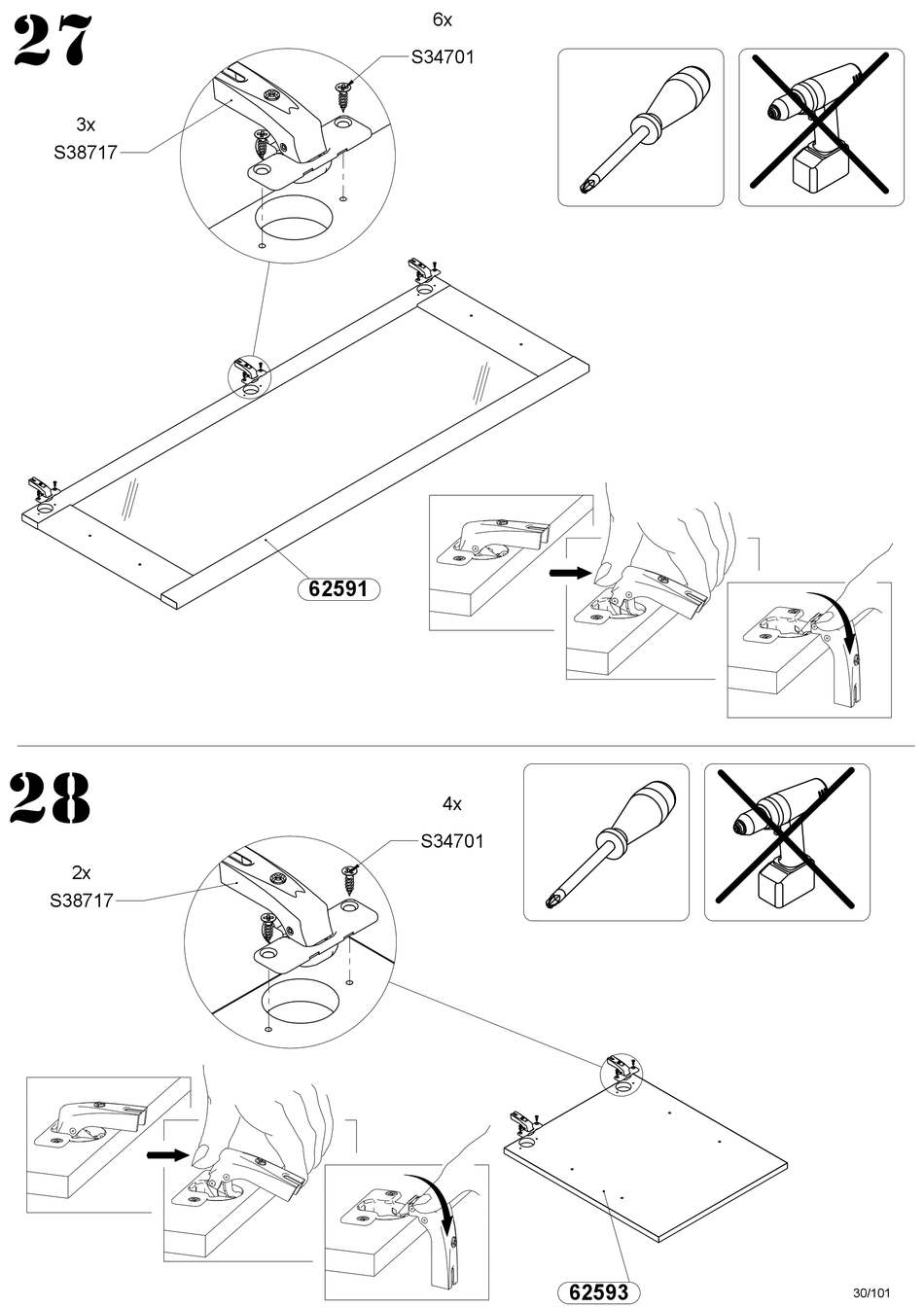 27

6x
S34701

3x
S38717

62591

28

4x
S34701

2x
S38717

62593

30/101