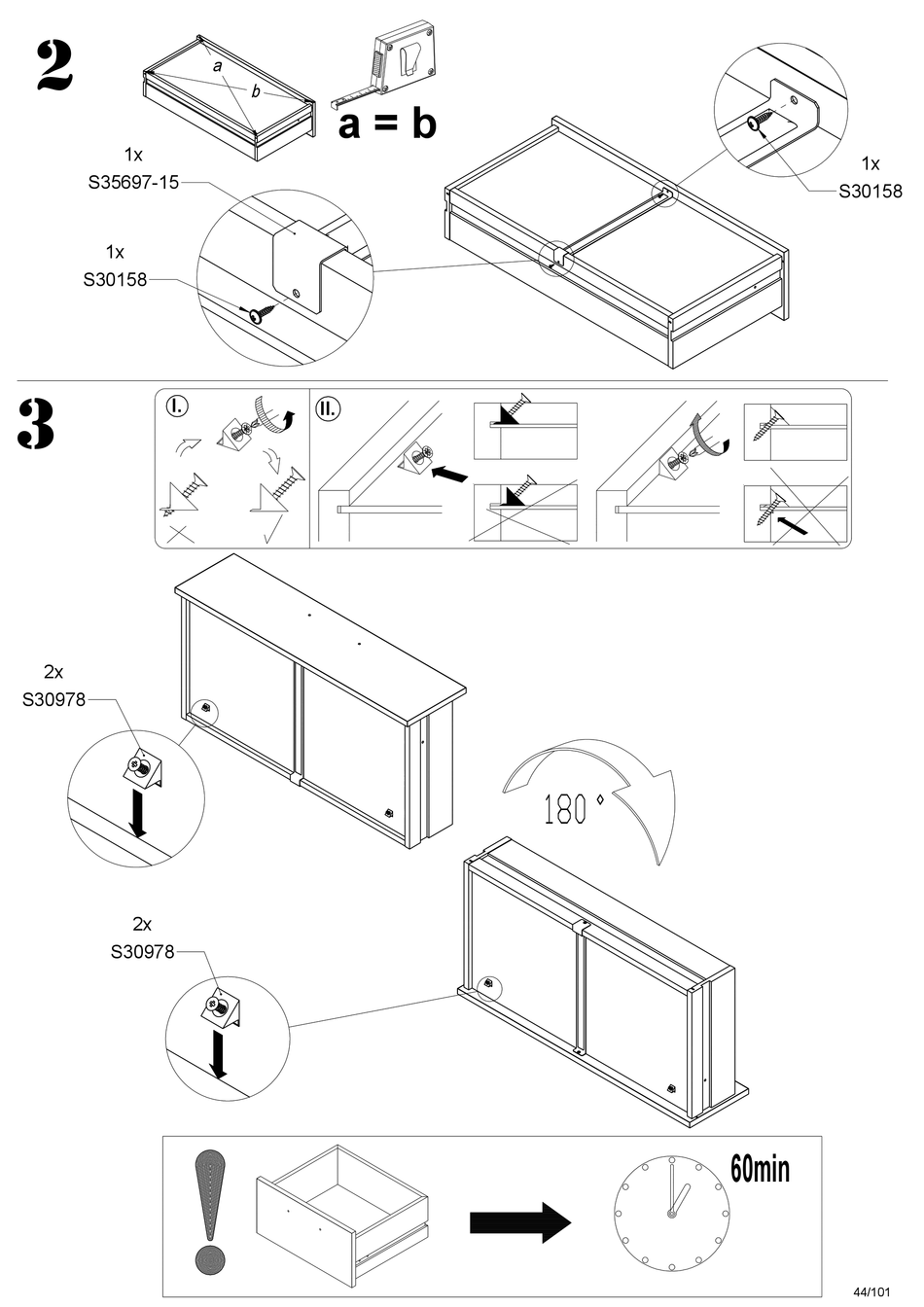 2

a

b

a = b

1x
S35697-15

1x
S30158

1x
S30158

3

I.

II.

2x
S30978

180 °

2x
S30978

60min

44/101