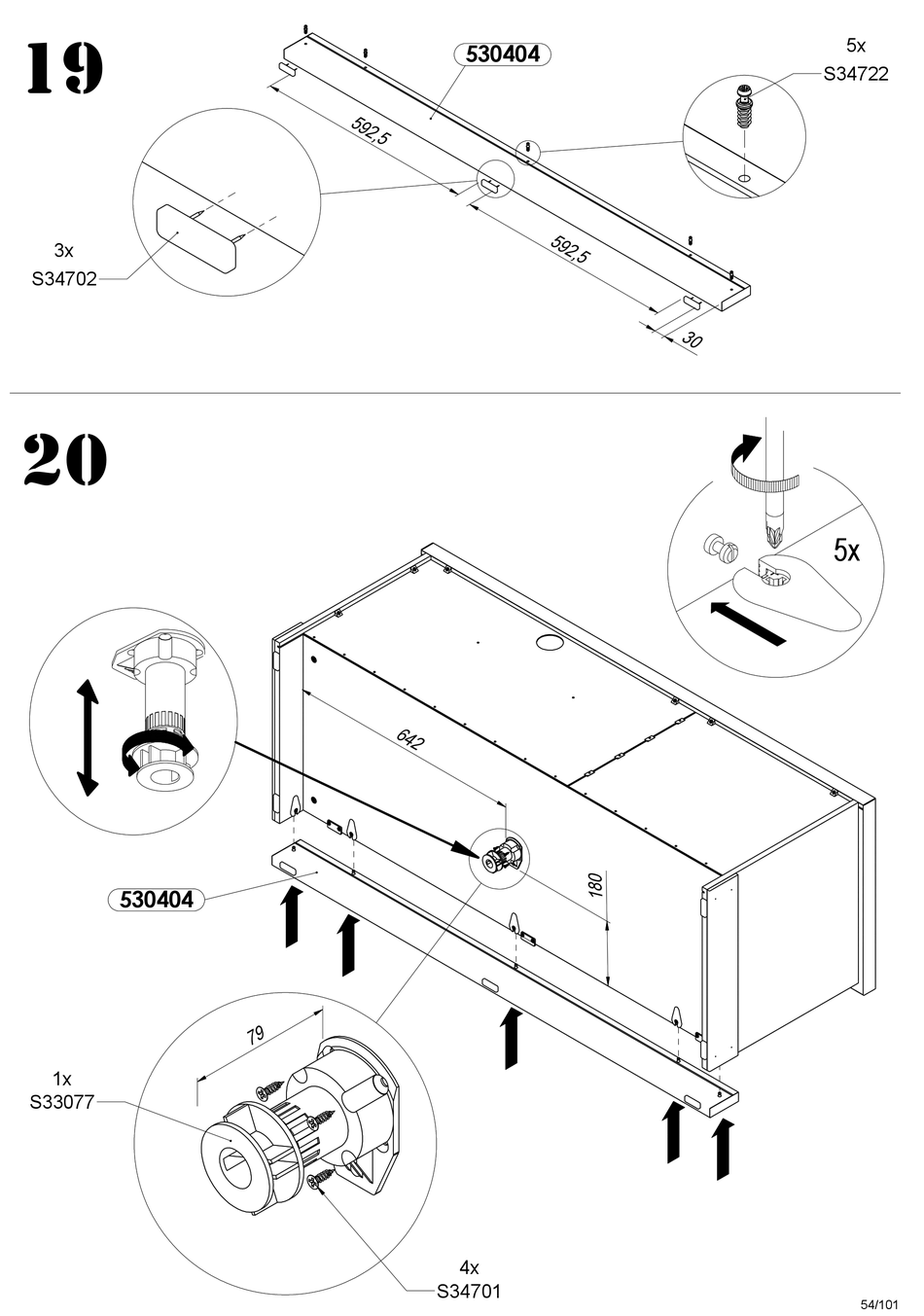 19

530404

5x
S34722

592,5

592,5

30

3x
S34702

20

5x

642

180

530404

79

1x
S33077

4x
S34701

54/101