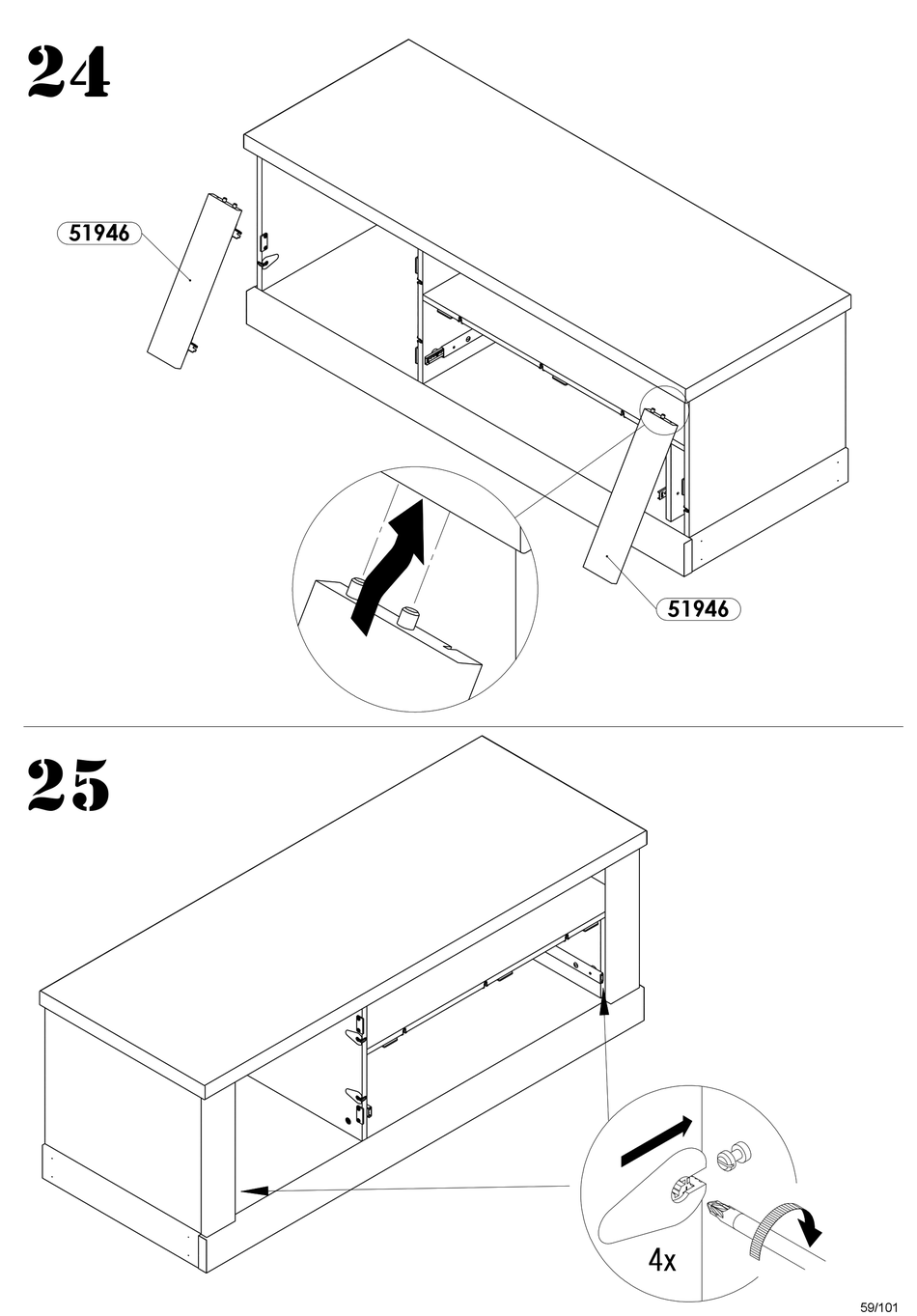 24

51946

51946

25

4x

59/101