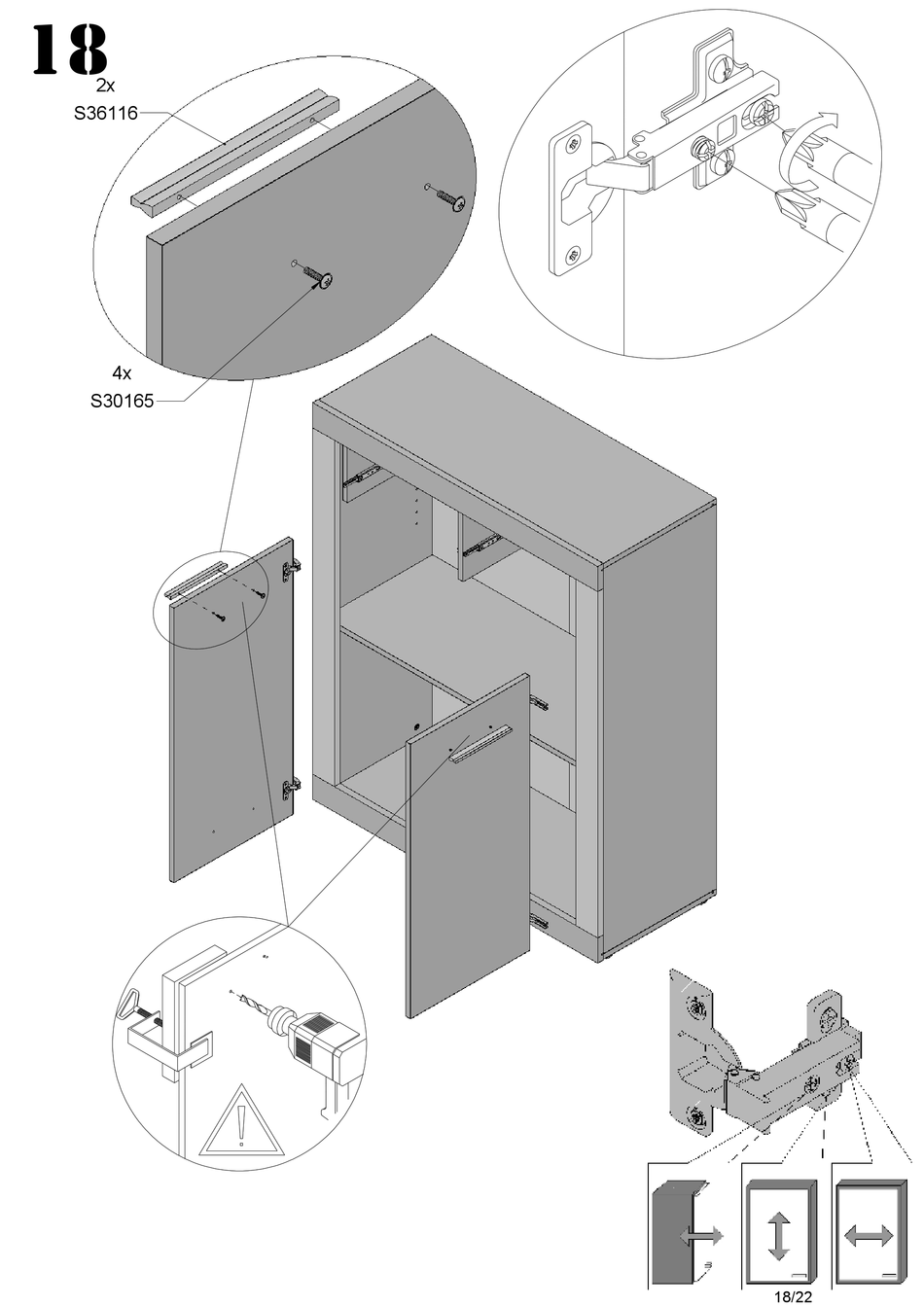 18
2x
S36116
4x
S30165
18/22