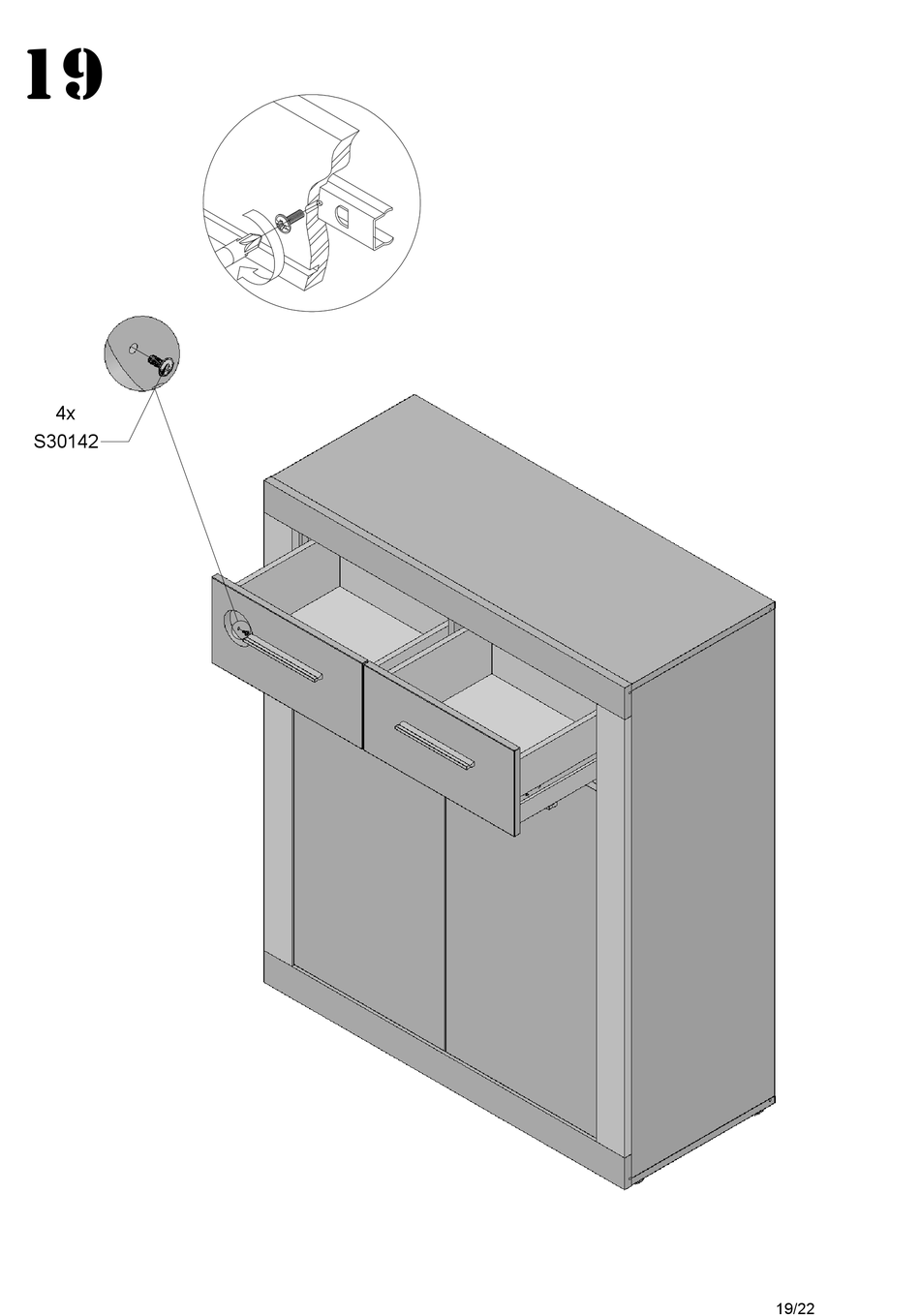 19

4x
S30142

19/22