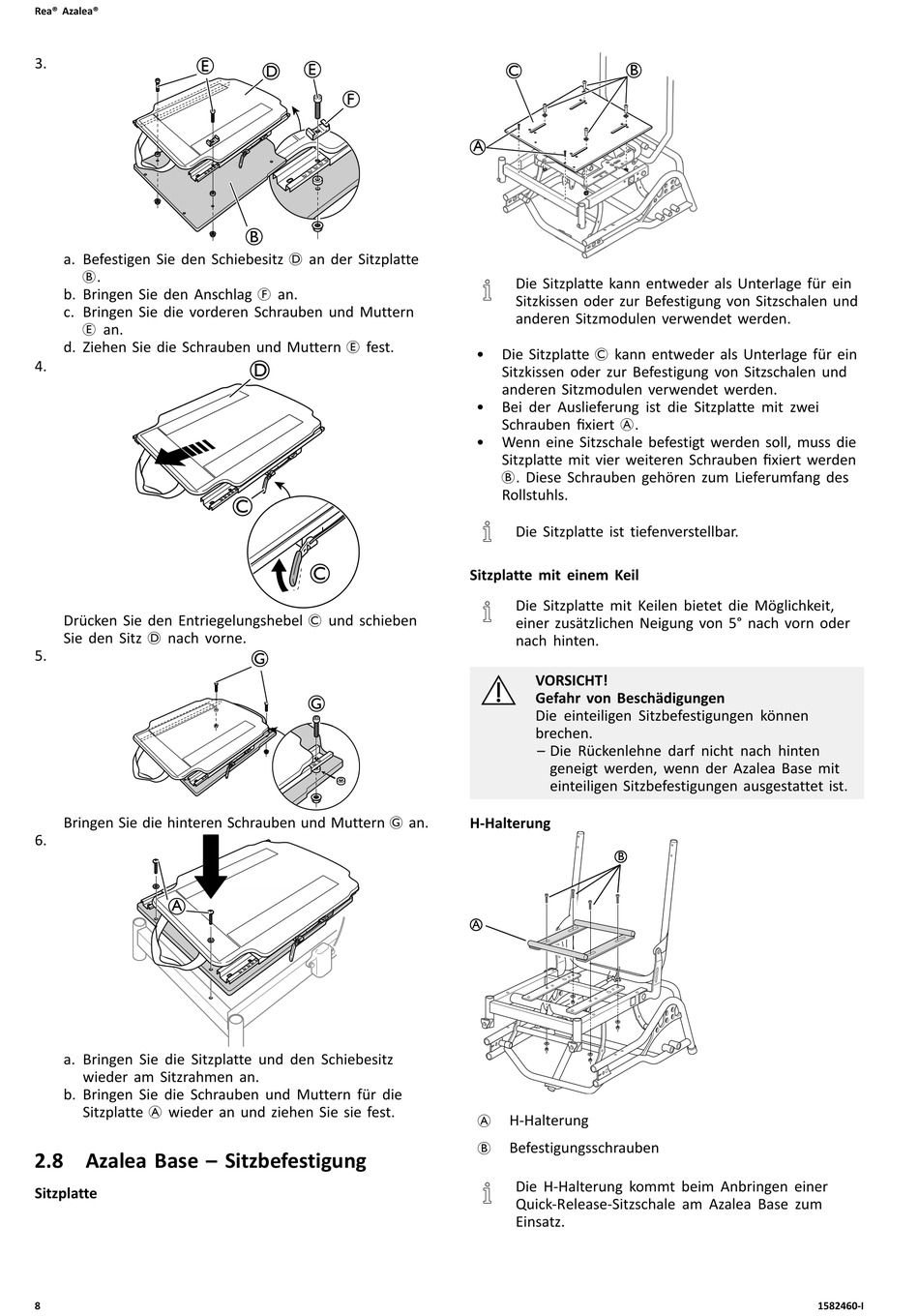 Rea® Azalea®

3.

E D E F B

a. Befestigen Sie den Schiebesitz Ⓓ an der Sitzplatte Ⓑ.
b. Bringen Sie den Anschlag Ⓕ an.
c. Bringen Sie die vorderen Schrauben und Muttern Ⓔ an.
d. Ziehen Sie die Schrauben und Muttern Ⓔ fest.

4.

D C C

Drücken Sie den Entriegelungshebel Ⓒ und schieben Sie den Sitz Ⓓ nach vorne.

5.

G G

Bringen Sie die hinteren Schrauben und Muttern Ⓖ an.

6.

A

a. Bringen Sie die Sitzplatte und den Schiebesitz wieder am Sitzrahmen an.
b. Bringen Sie die Schrauben und Muttern für die Sitzplatte Ⓐ wieder an und ziehen Sie sie fest.

2.8 Azalea Base – Sitzbefestigung

Sitzplatte

C B A

Die Sitzplatte kann entweder als Unterlage für ein Sitzkissen oder zur Befestigung von Sitzschalen und anderen Sitzmodulen verwendet werden.

• Die Sitzplatte Ⓒ kann entweder als Unterlage für ein Sitzkissen oder zur Befestigung von Sitzschalen und anderen Sitzmodulen verwendet werden.
• Bei der Auslieferung ist die Sitzplatte mit zwei Schrauben fixiert Ⓐ.
• Wenn eine Sitzschale befestigt werden soll, muss die Sitzplatte mit vier weiteren Schrauben fixiert werden Ⓑ. Diese Schrauben gehören zum Lieferumfang des Rollstuhls.

Die Sitzplatte ist tiefenverstellbar.

Sitzplatte mit einem Keil

Die Sitzplatte mit Keilen bietet die Möglichkeit, einer zusätzlichen Neigung von 5° nach vorn oder nach hinten.

VORSICHT!
Gefahr von Beschädigungen
Die einteiligen Sitzbefestigungen können brechen.
– Die Rückenlehne darf nicht nach hinten geneigt werden, wenn der Azalea Base mit einteiligen Sitzbefestigungen ausgestattet ist.

H-Halterung

B A

Ⓐ H-Halterung
Ⓑ Befestigungsschrauben

Die H-Halterung kommt beim Anbringen einer Quick-Release-Sitzschale am Azalea Base zum Einsatz.

8 1582460-I