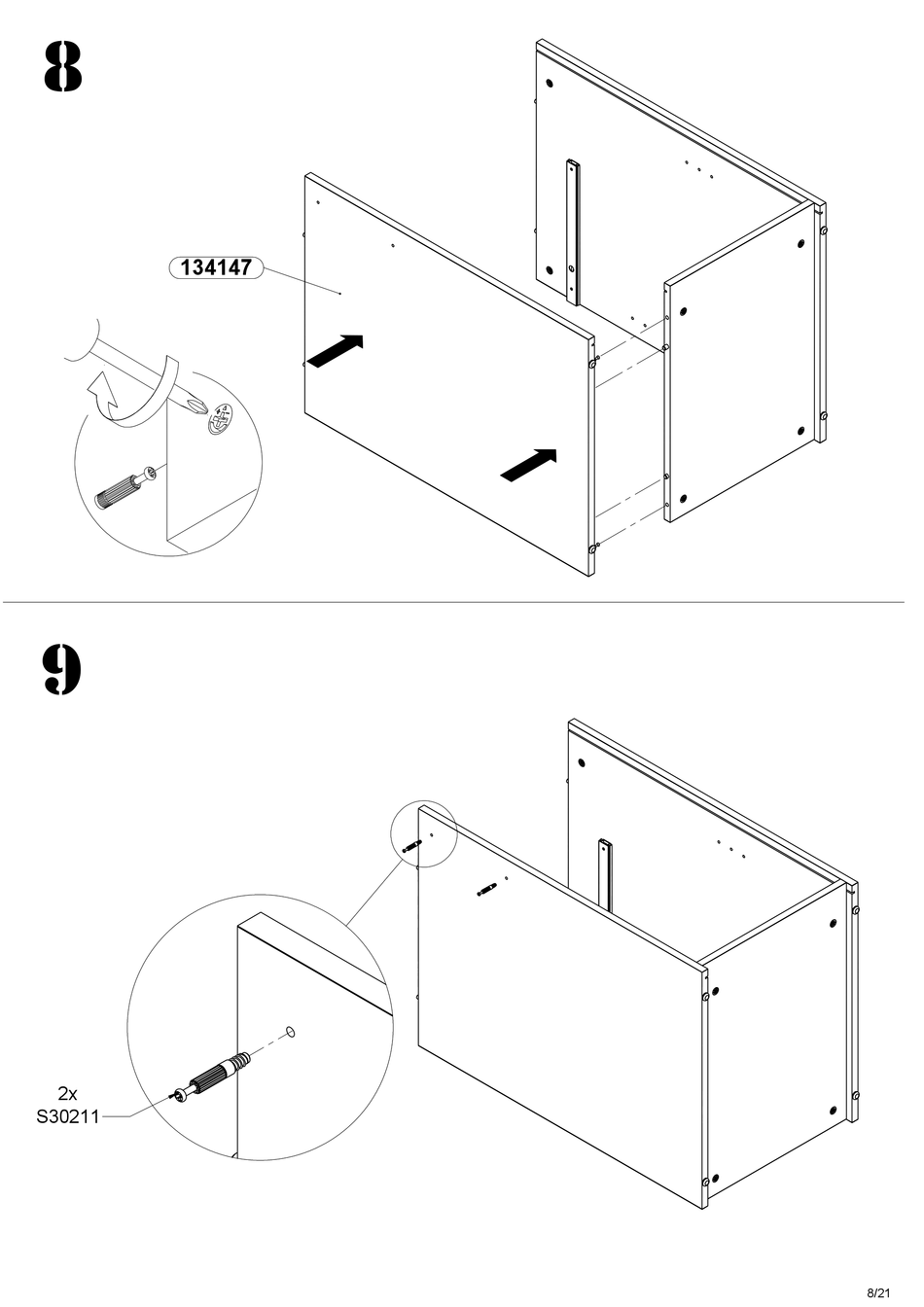 8

134147

9

2x
S30211

8/21