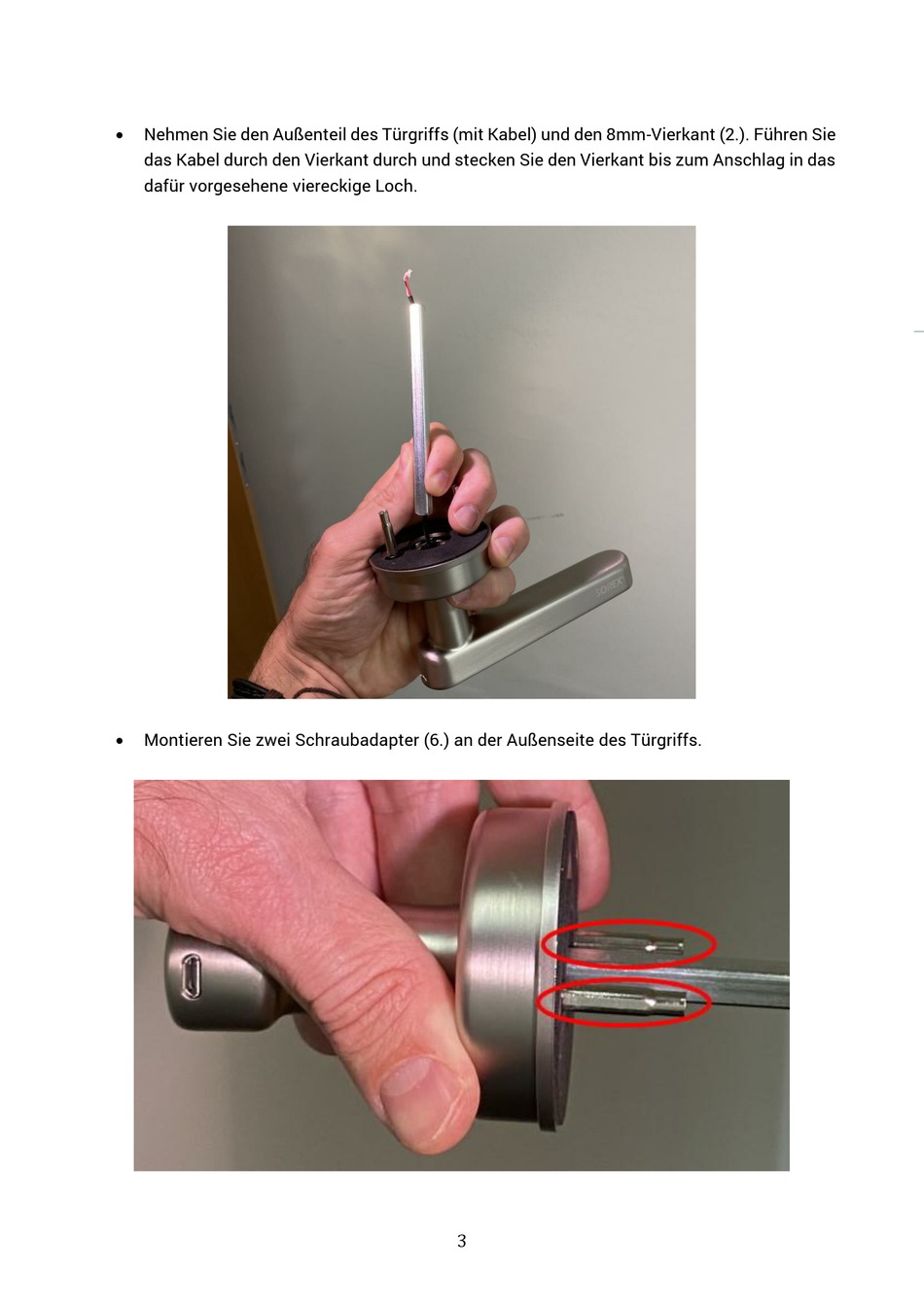 • Nehmen Sie den Außenteil des Türgriffs (mit Kabel) und den 8mm-Vierkant (2.). Führen Sie das Kabel durch den Vierkant durch und stecken Sie den Vierkant bis zum Anschlag in das dafür vorgesehene viereckige Loch.

SOREX

• Montieren Sie zwei Schraubadapter (6.) an der Außenseite des Türgriffs.

3