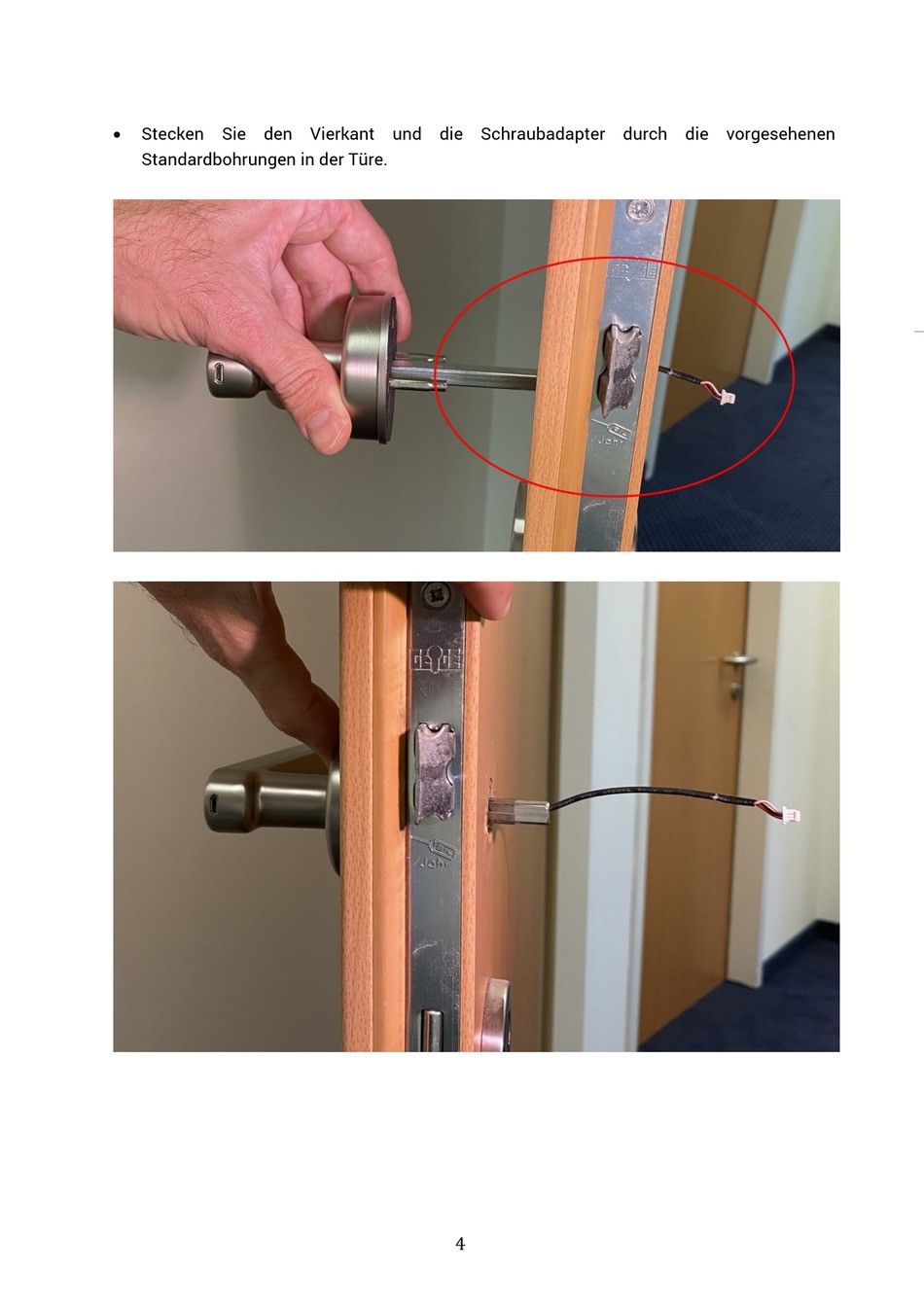 • Stecken Sie den Vierkant und die Schraubadapter durch die vorgesehenen Standardbohrungen in der Türe.

4