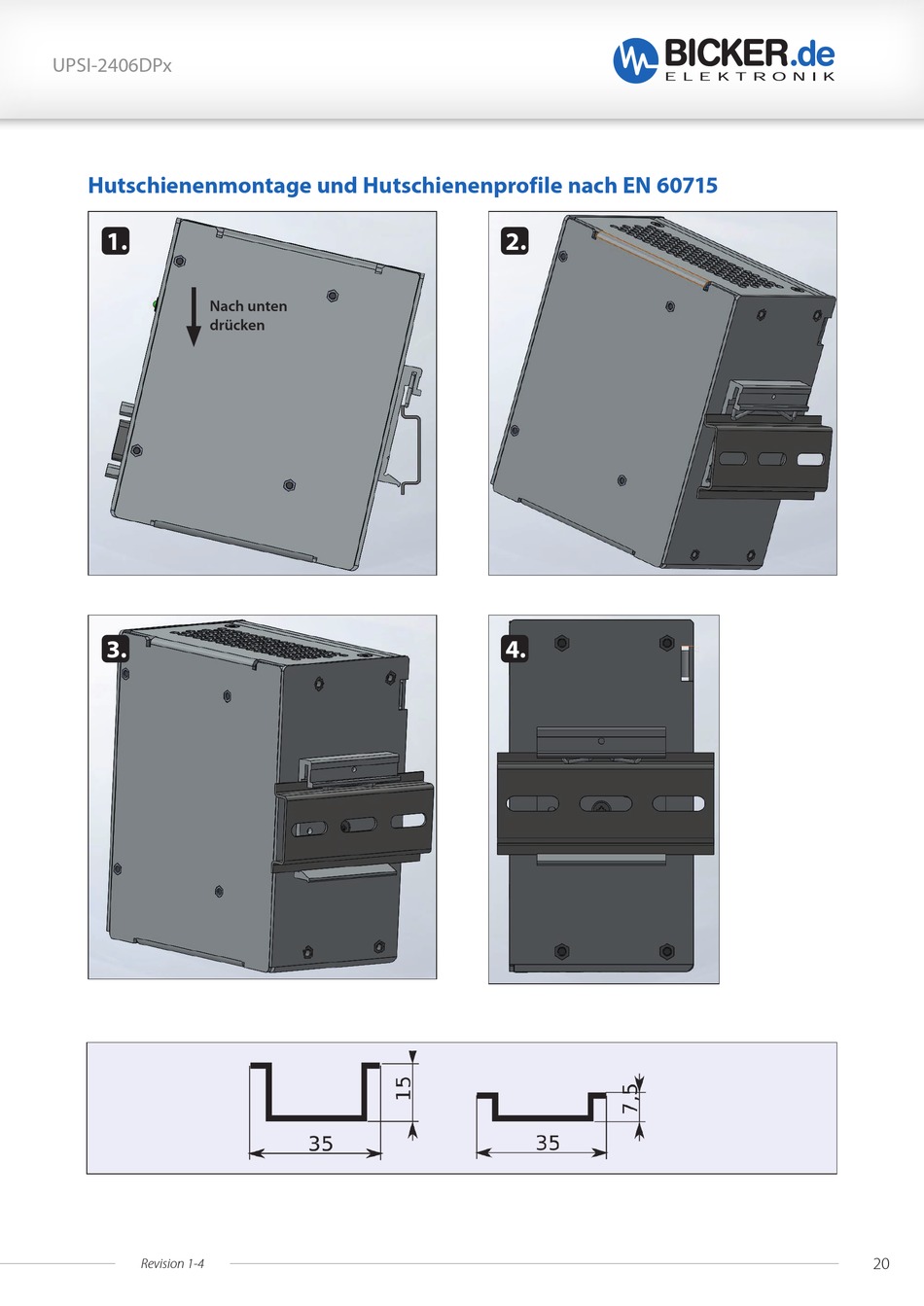 UPSI-2406DPx

BICKER.de
ELEKTRONIK

Hutschienenmontage und Hutschienenprofile nach EN 60715

1.

Nach unten drücken

2.

3.

4.

15

35

7,5

35

Revision 1-4

20