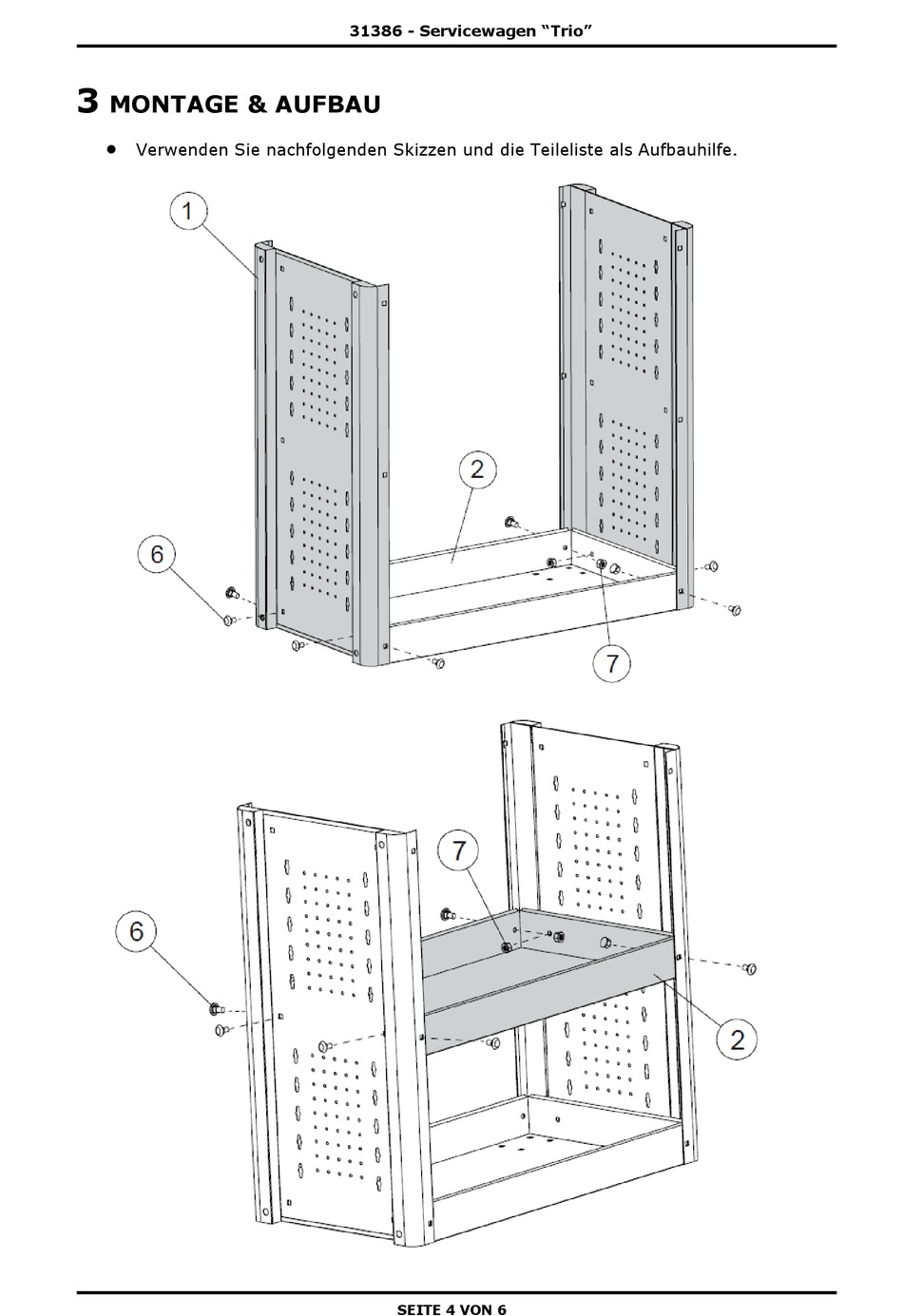 31386 - Servicewagen “Trio”

3 MONTAGE & AUFBAU

• Verwenden Sie nachfolgenden Skizzen und die Teileliste als Aufbauhilfe.

1

2

6

7

7

6

2

SEITE 4 VON 6